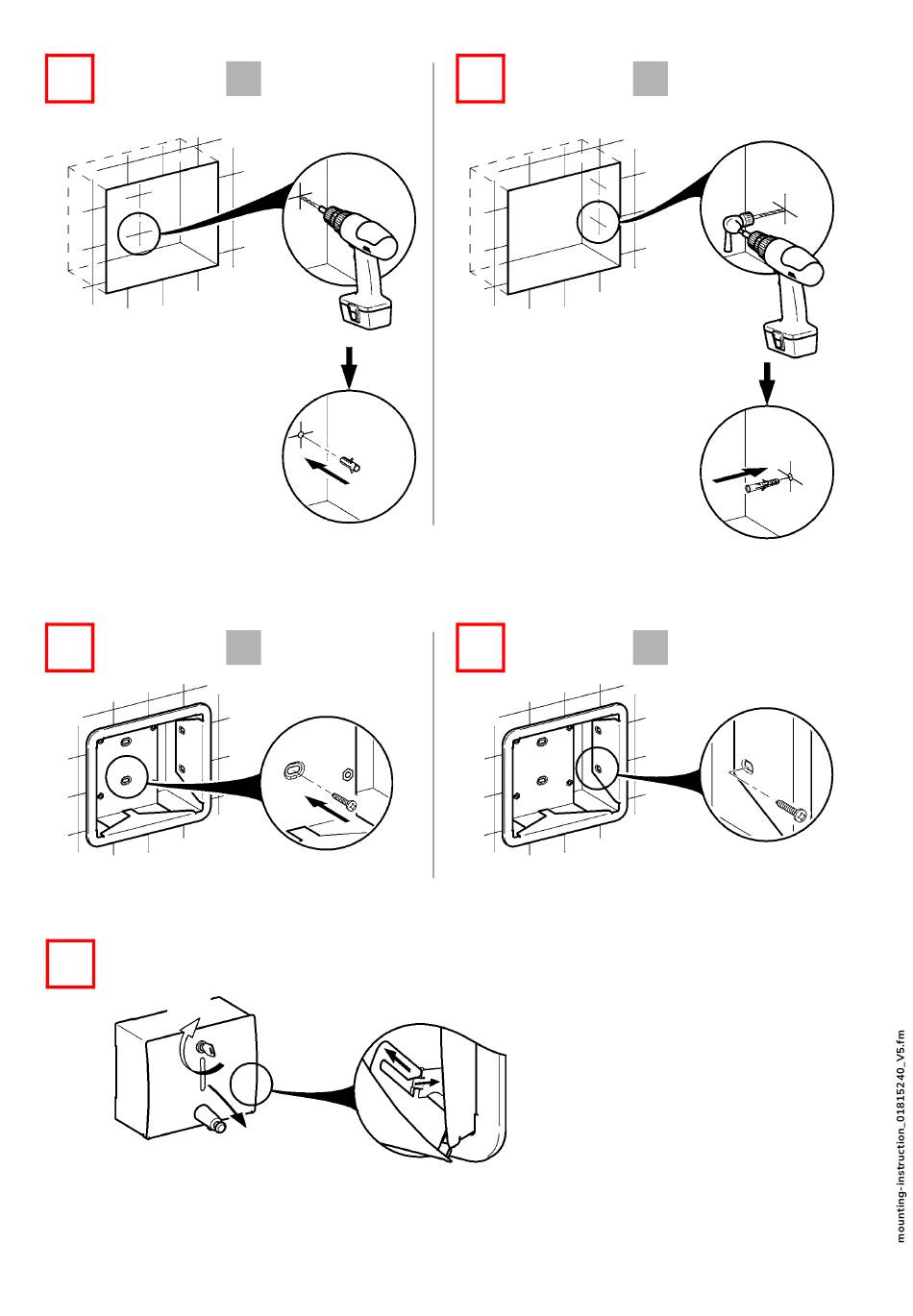 mounting-instruction_01815240_V5.fm