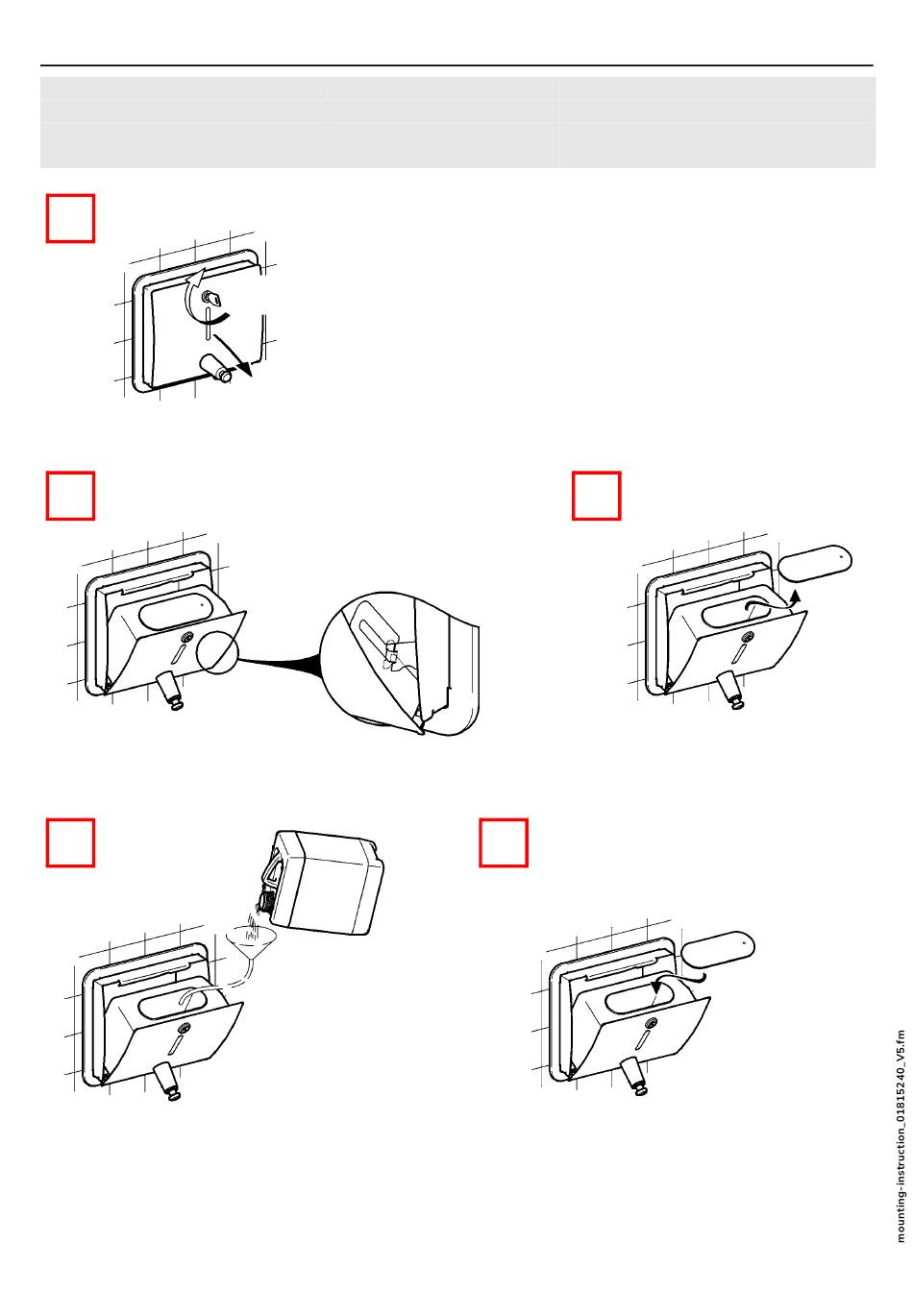 mounting-instruction_01815240_V5.fm