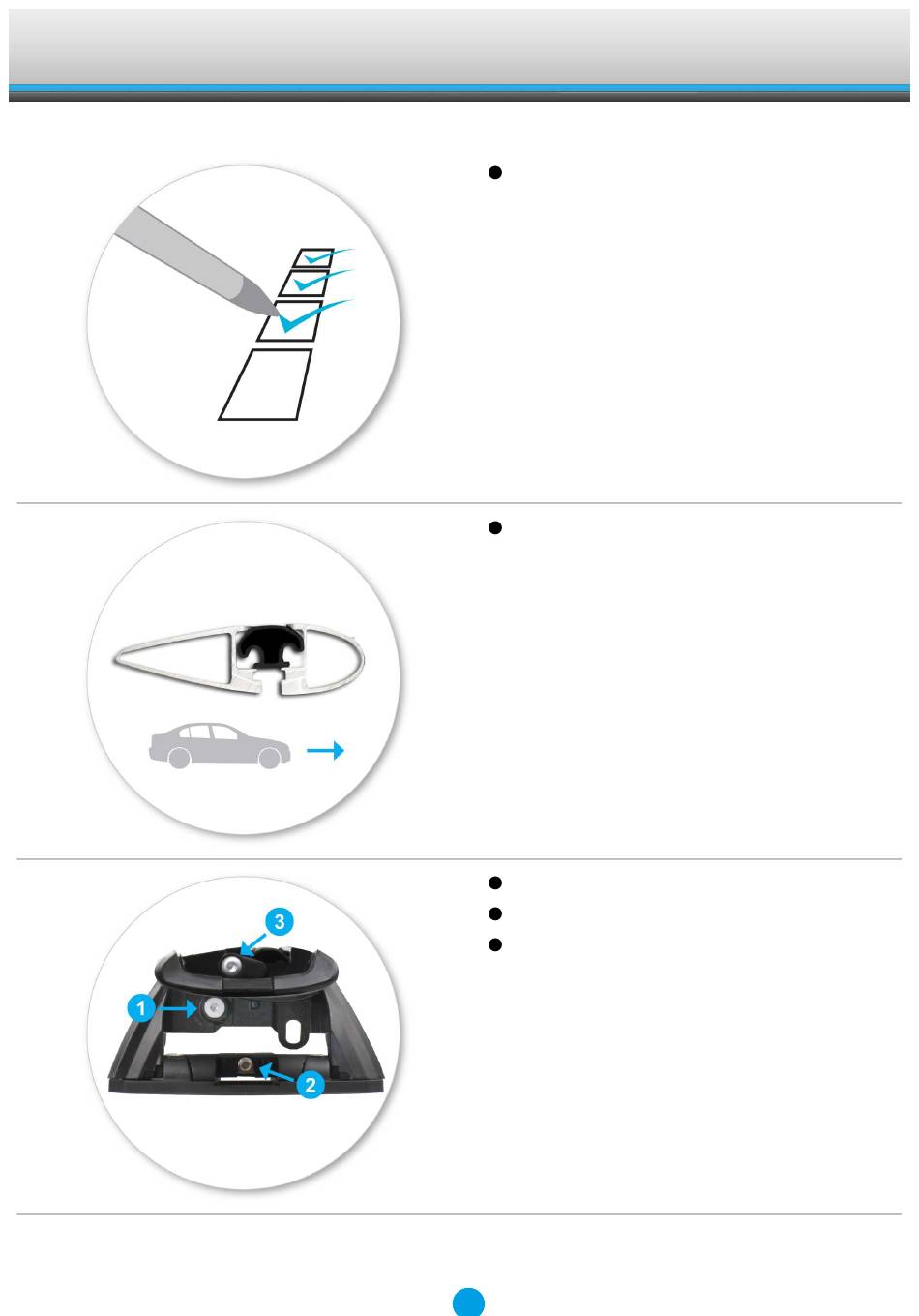 3

1

2