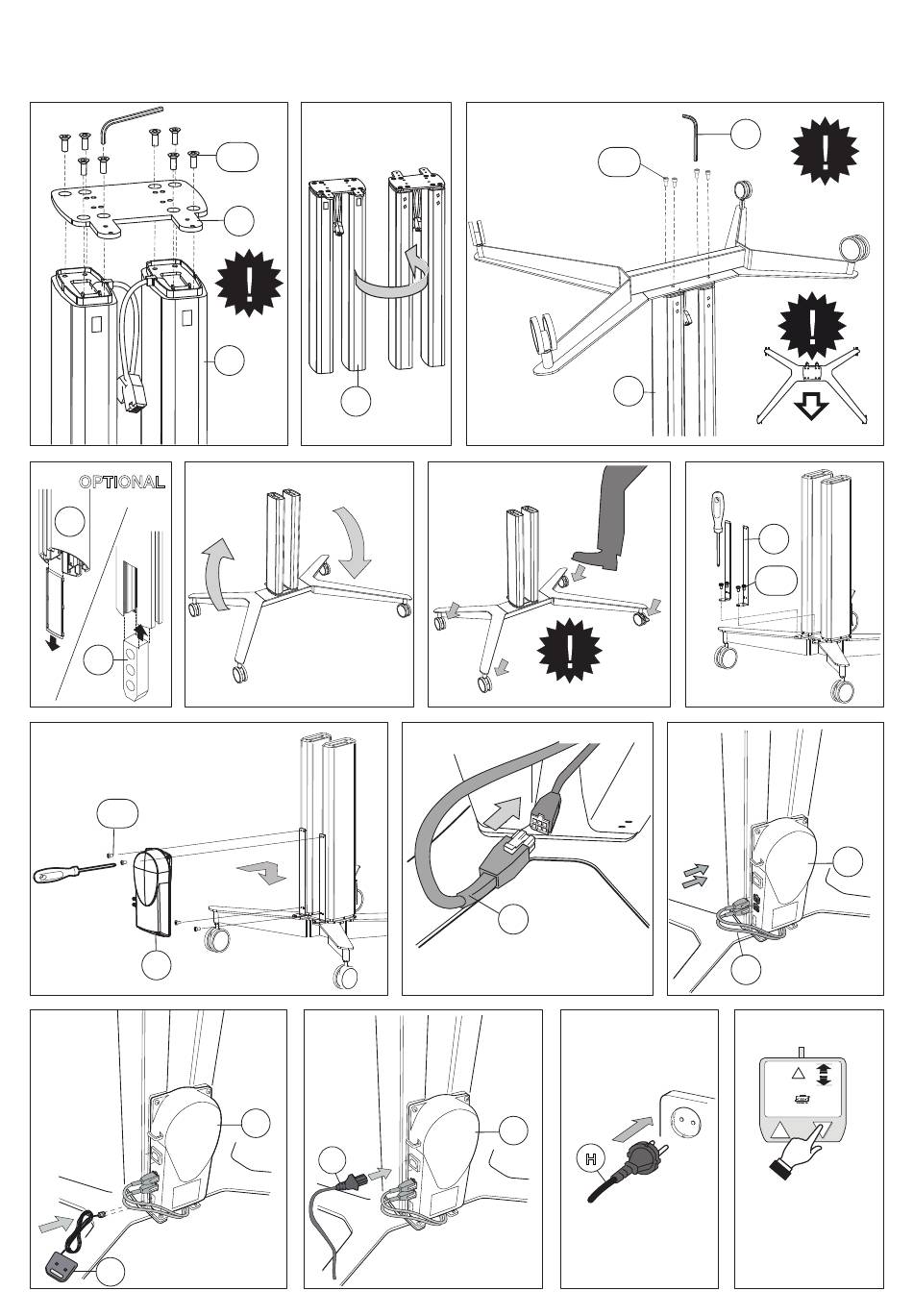 OPTIONAL

H