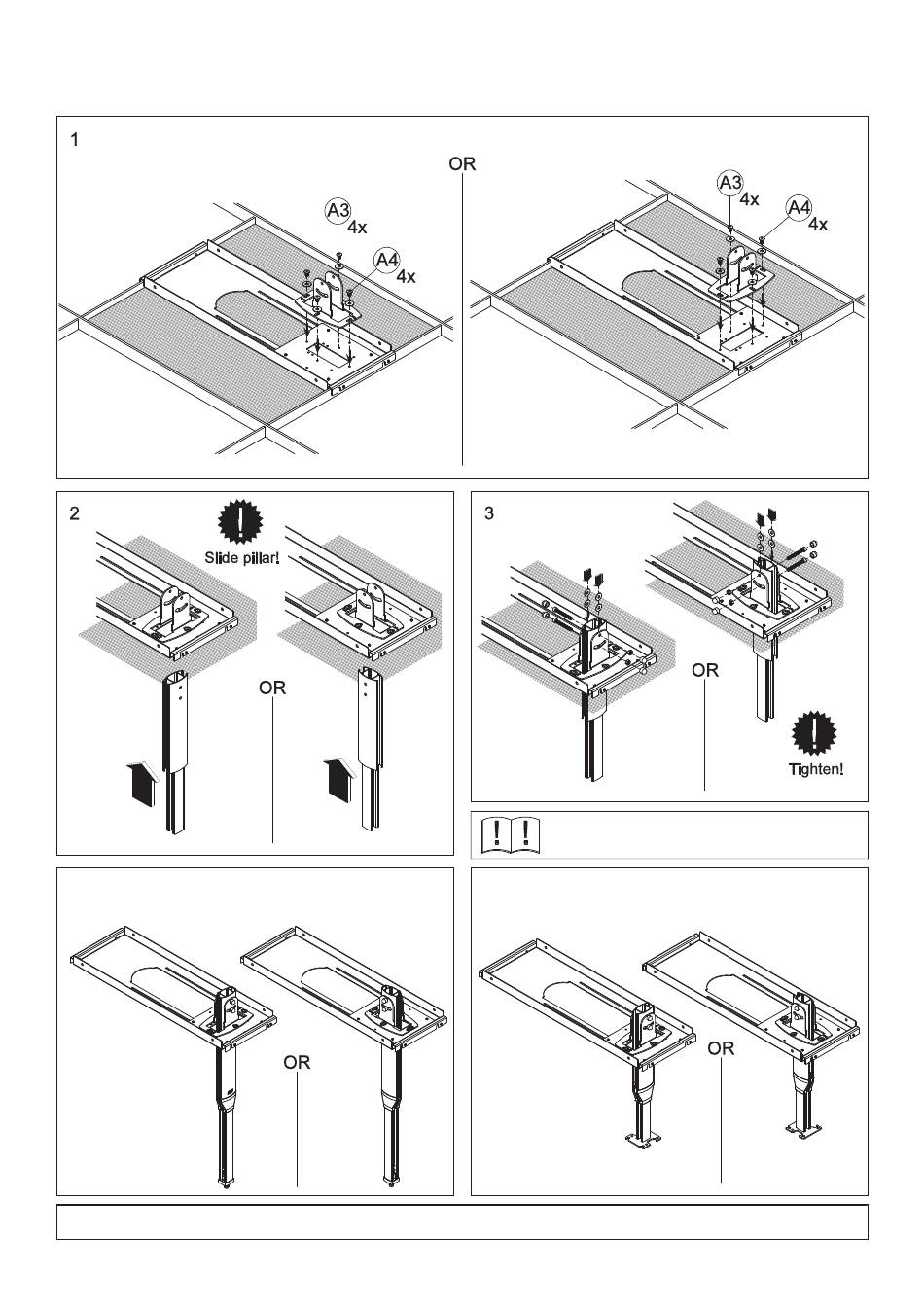 1

OR

A3
4x

A4
4x

A3
4x

A4
4x

2

Slide pillar!

OR

3

OR

Tighten!

OR

OR