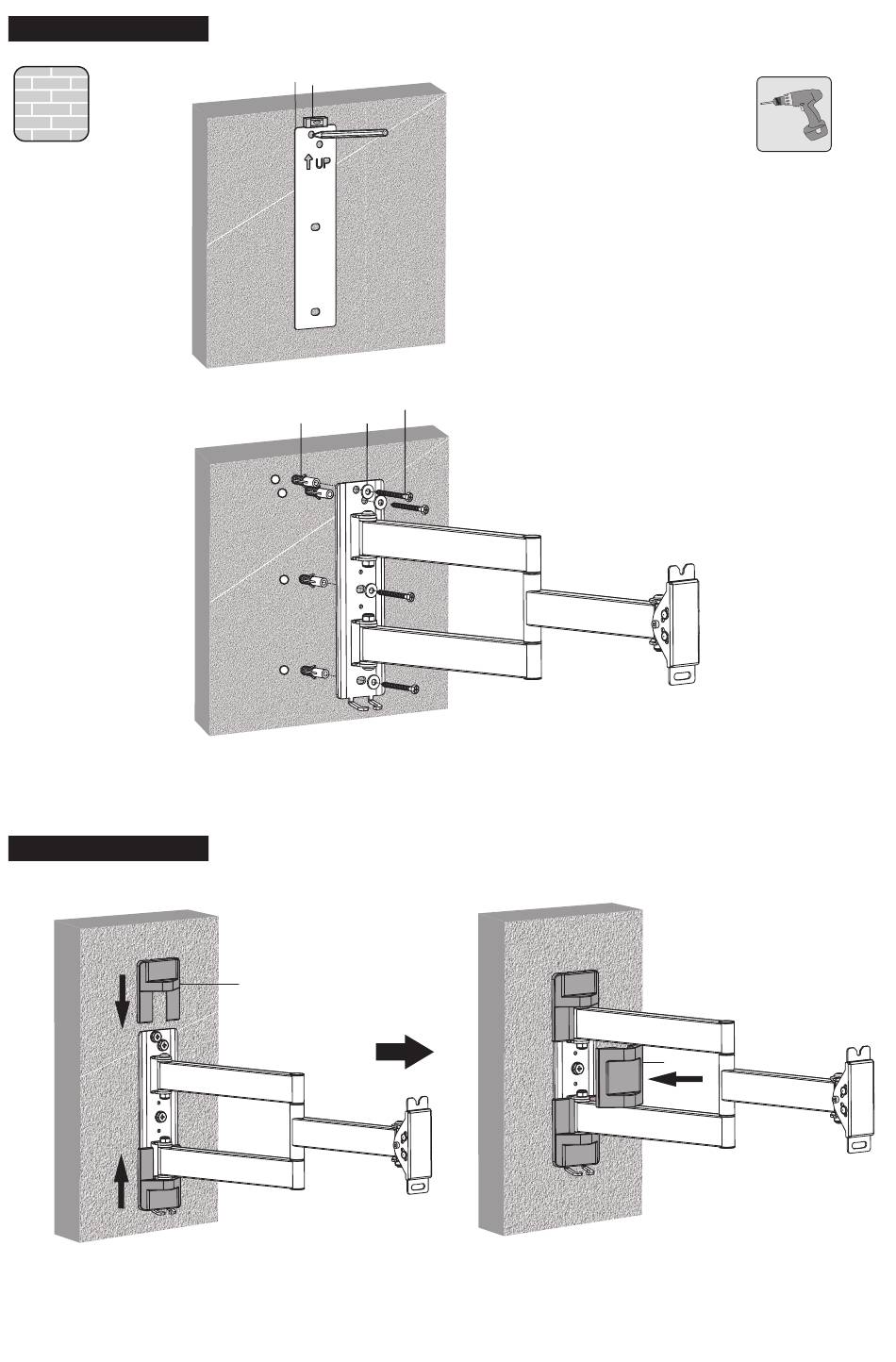 UP