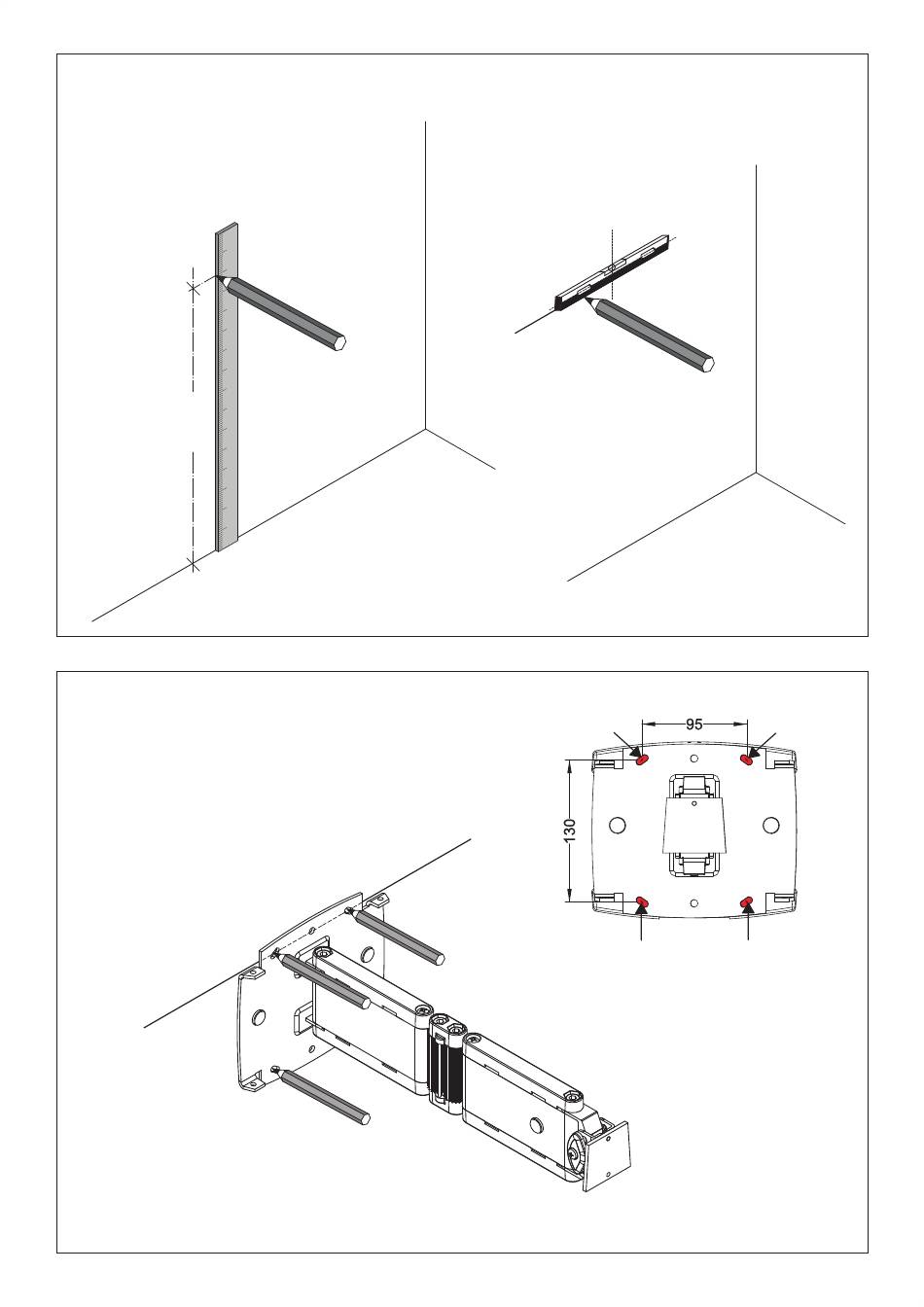 95

130