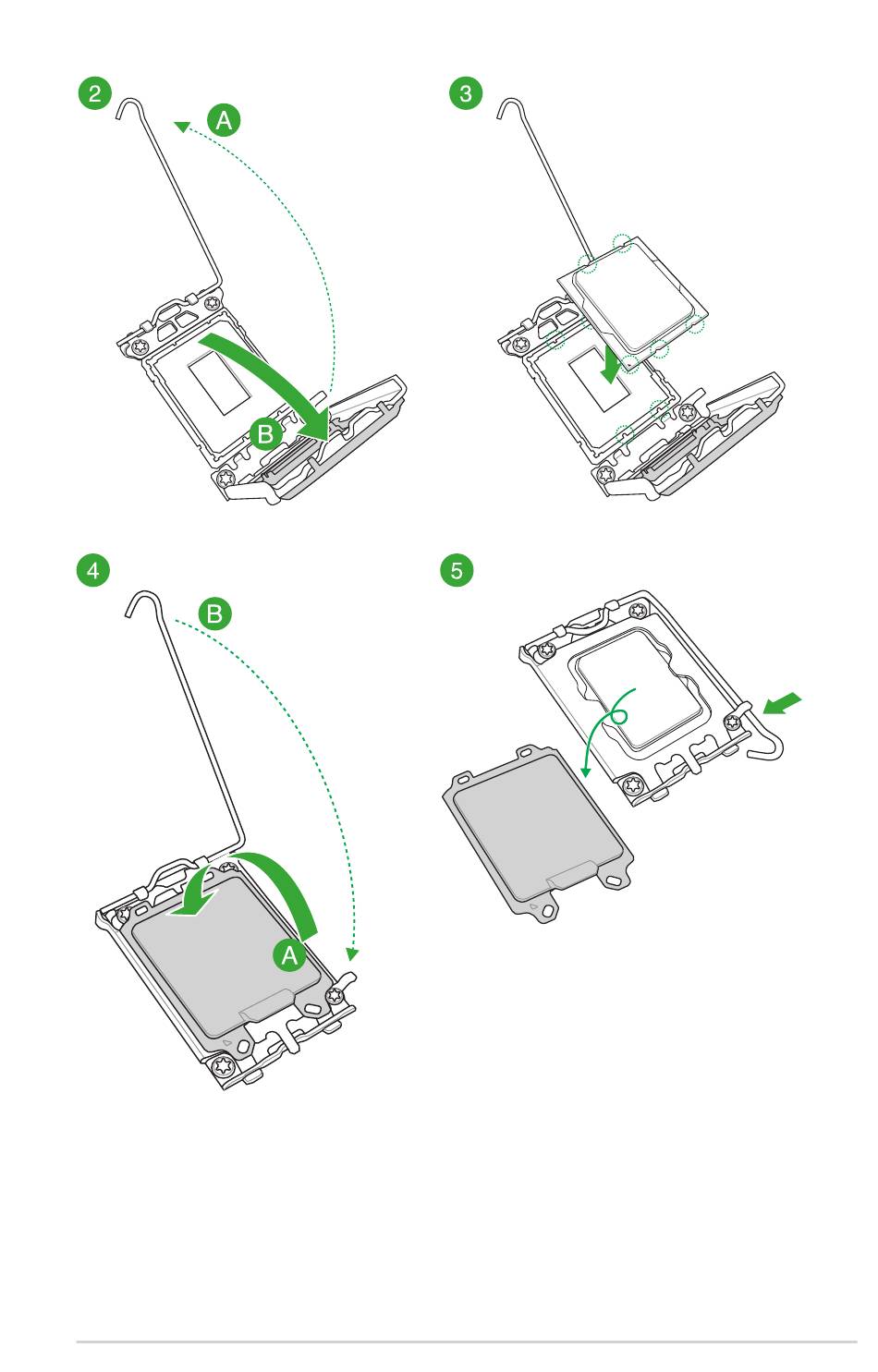 2

A

B

3

4

B

A

5