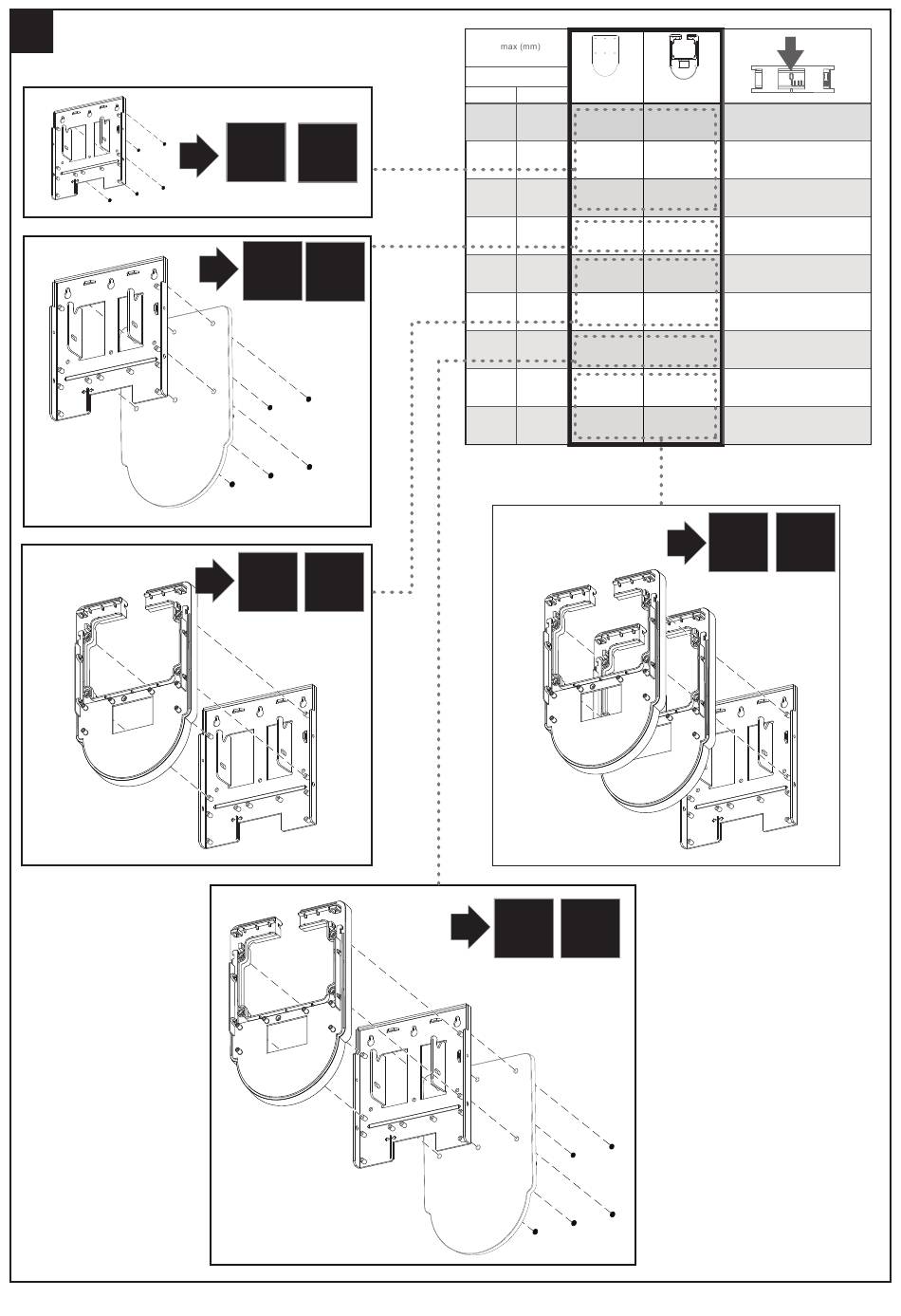 max (mm)