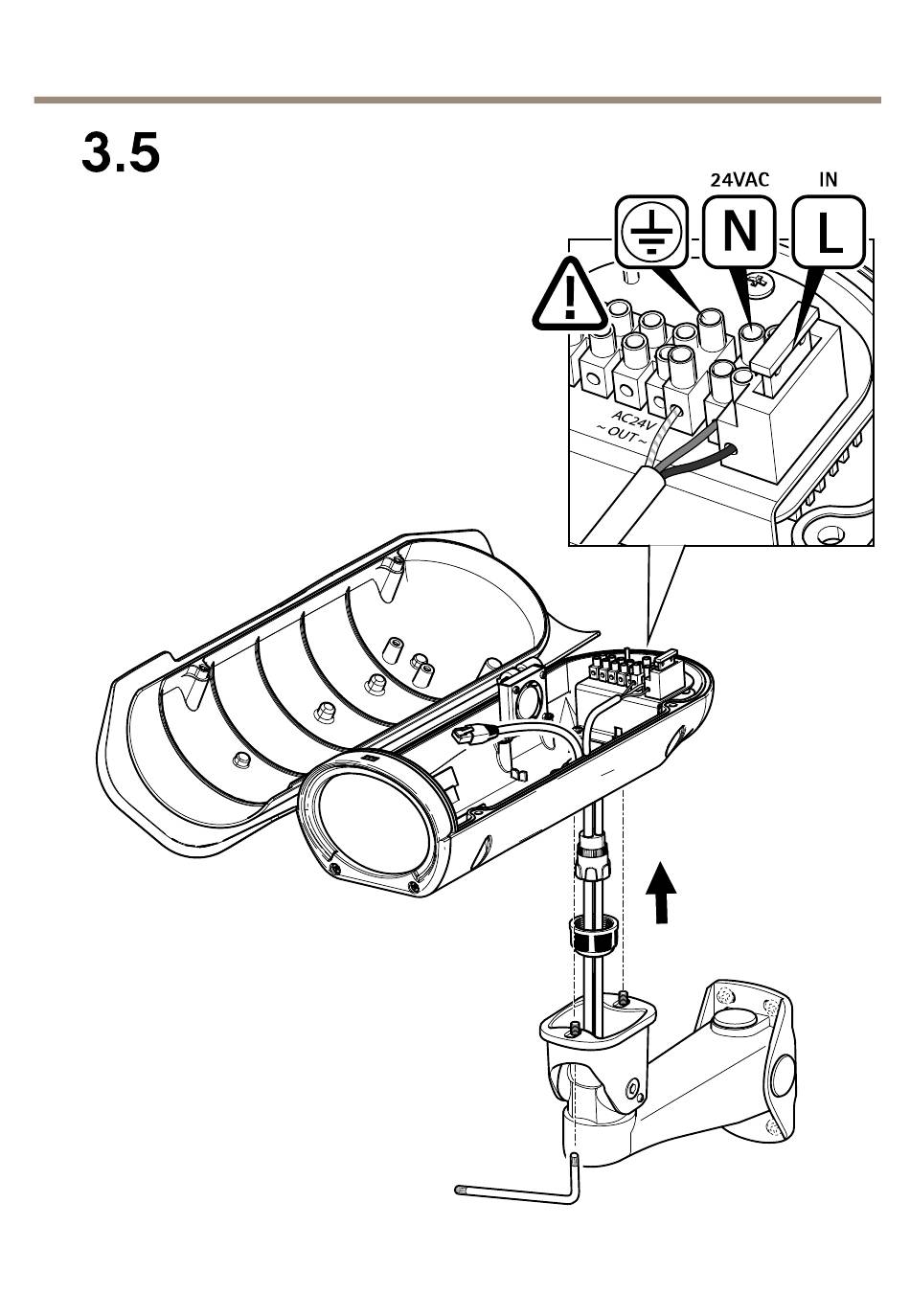 3.5

24VAC IN

N

L

AC24V
~ OUT ~