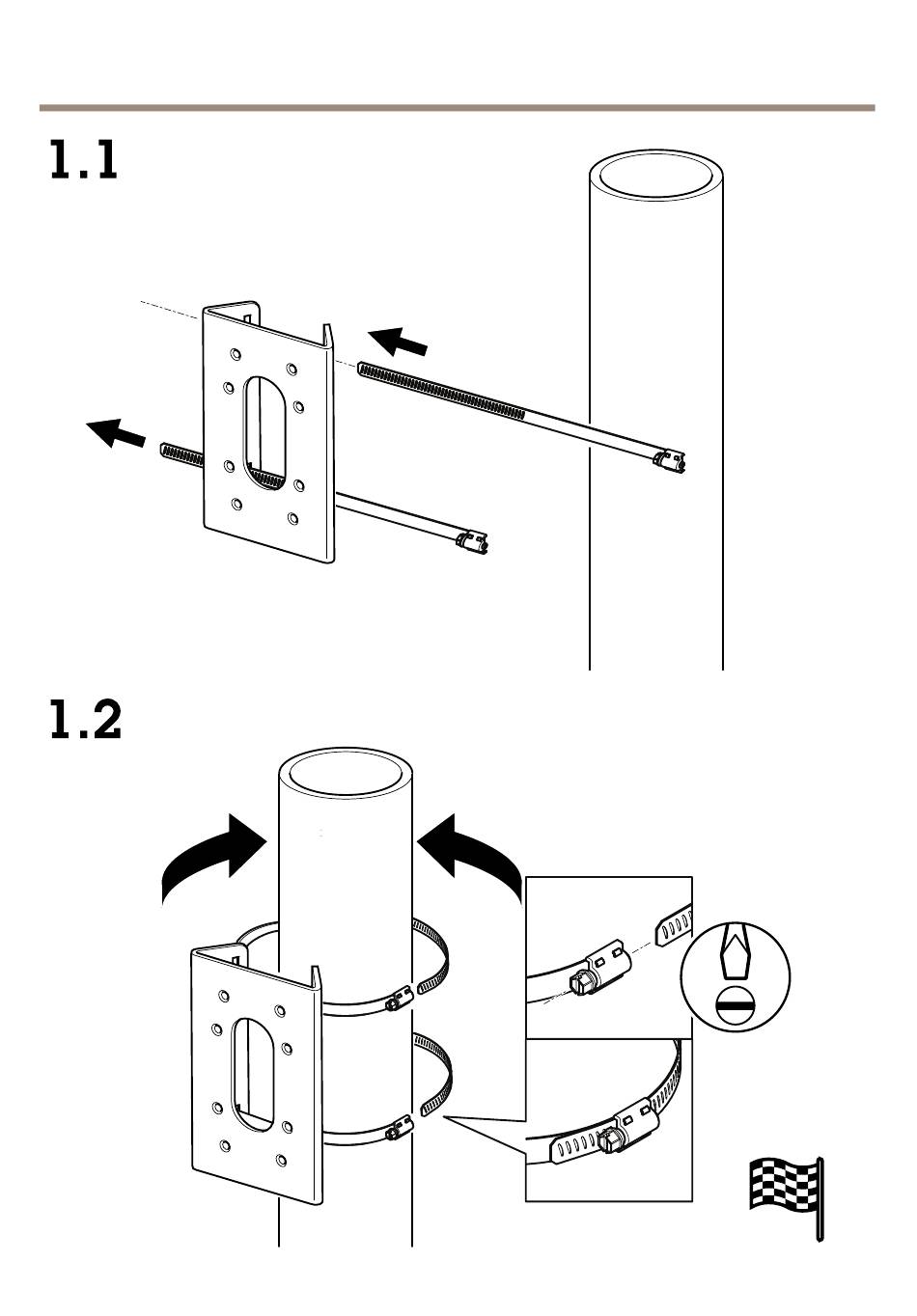 1.1

1.2