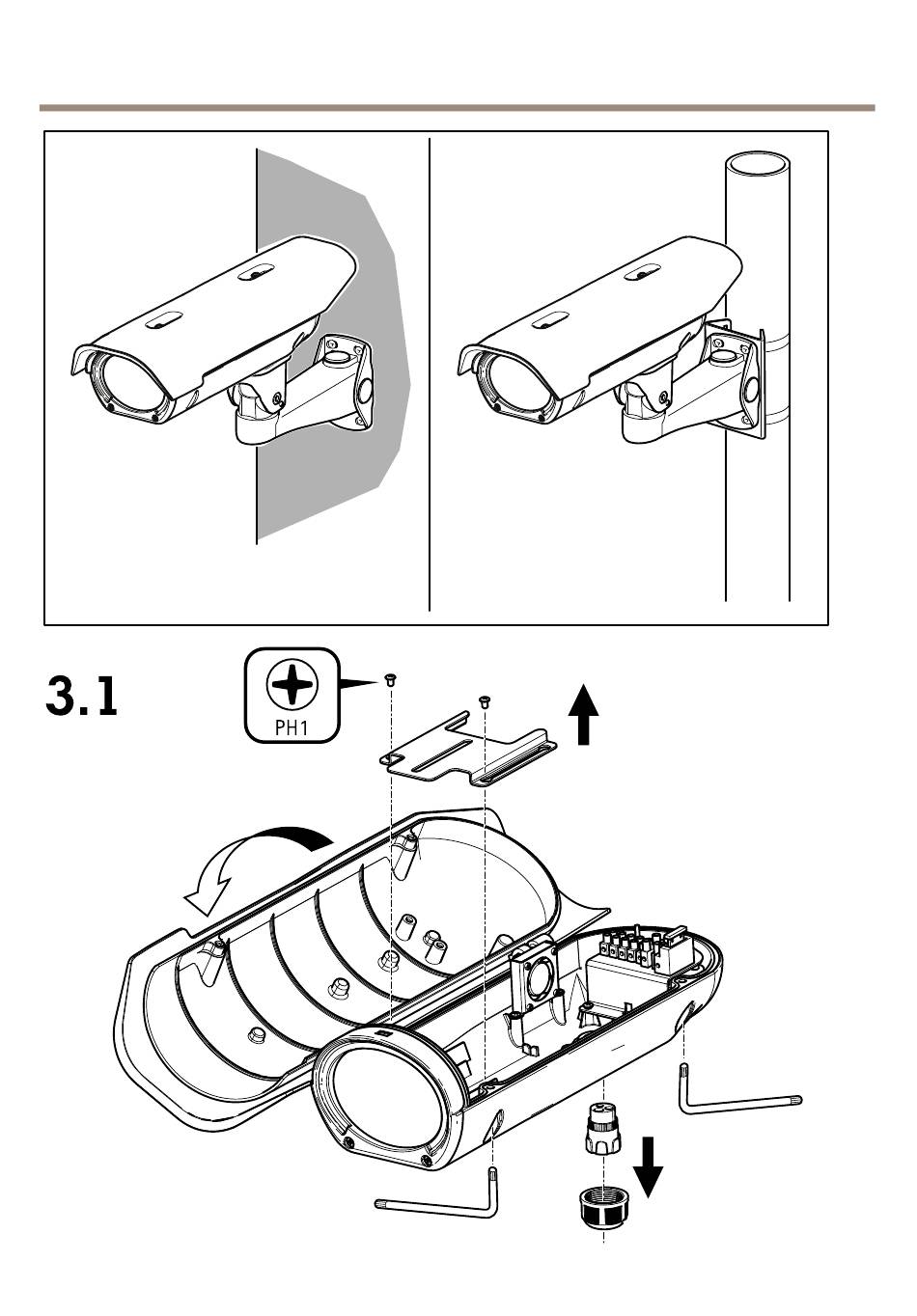 3.1

PH1