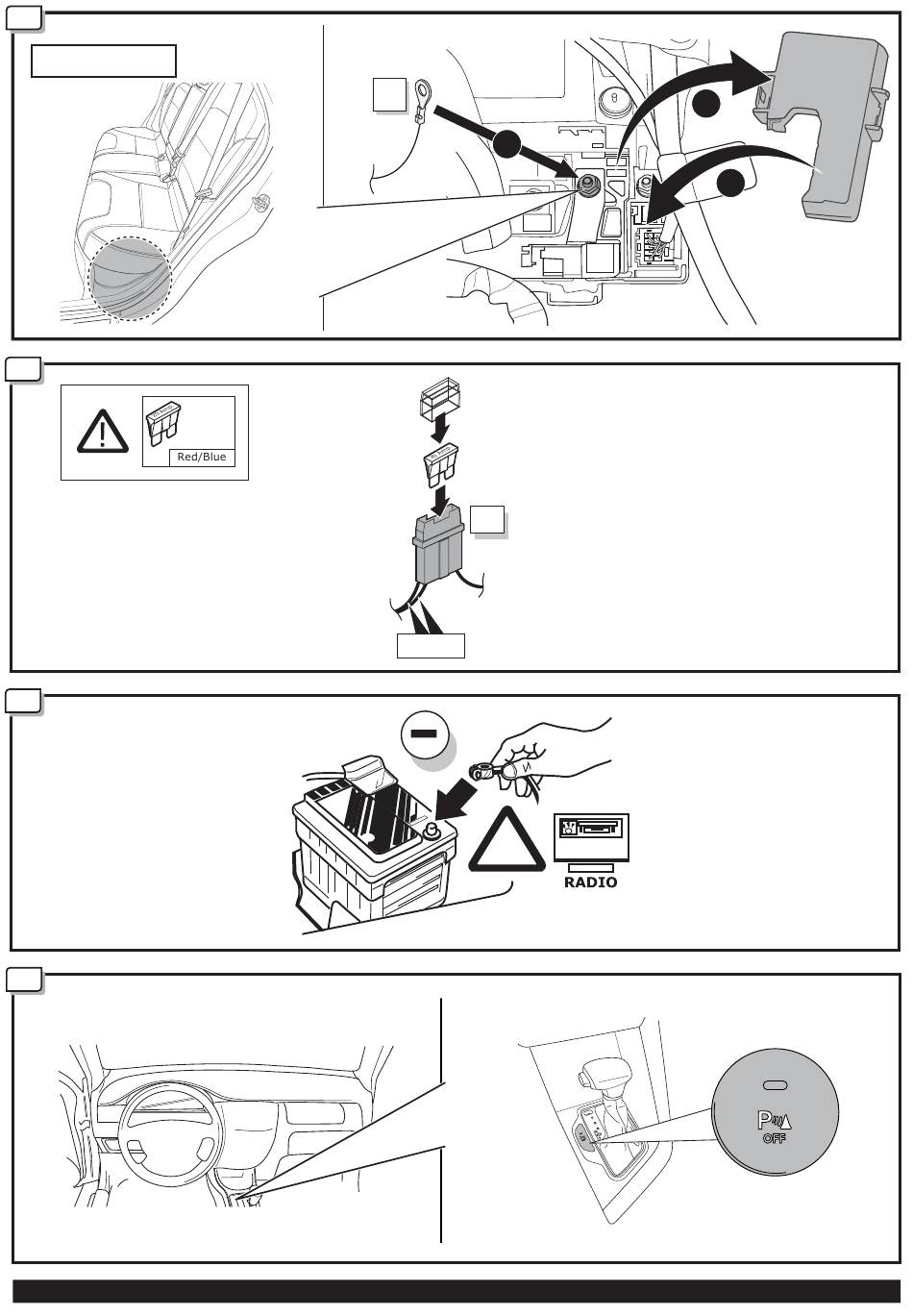 Red/Blue

RADIO

P

OFF