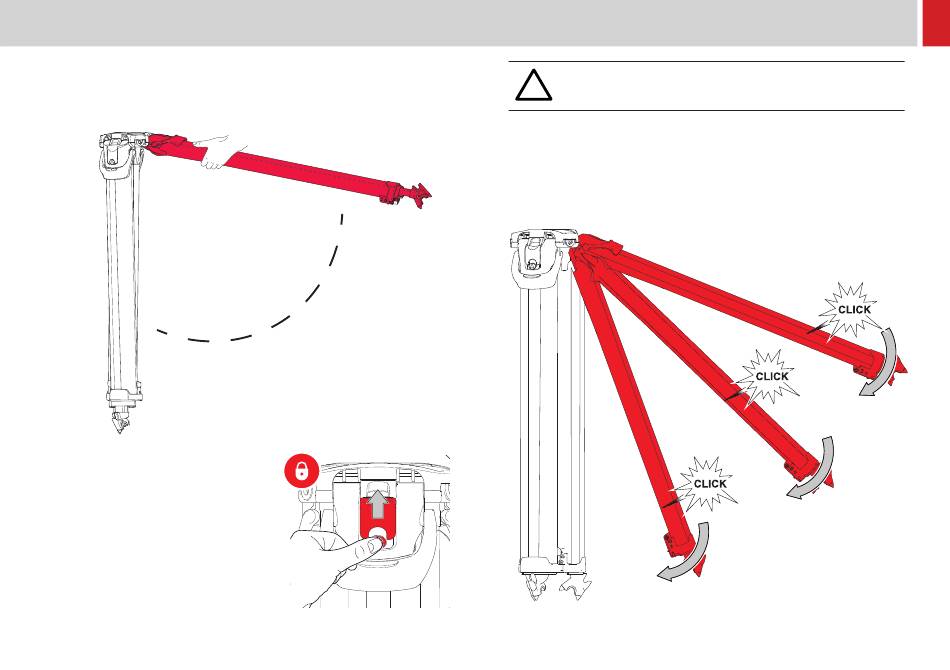 CLICK

CLICK

CLICK