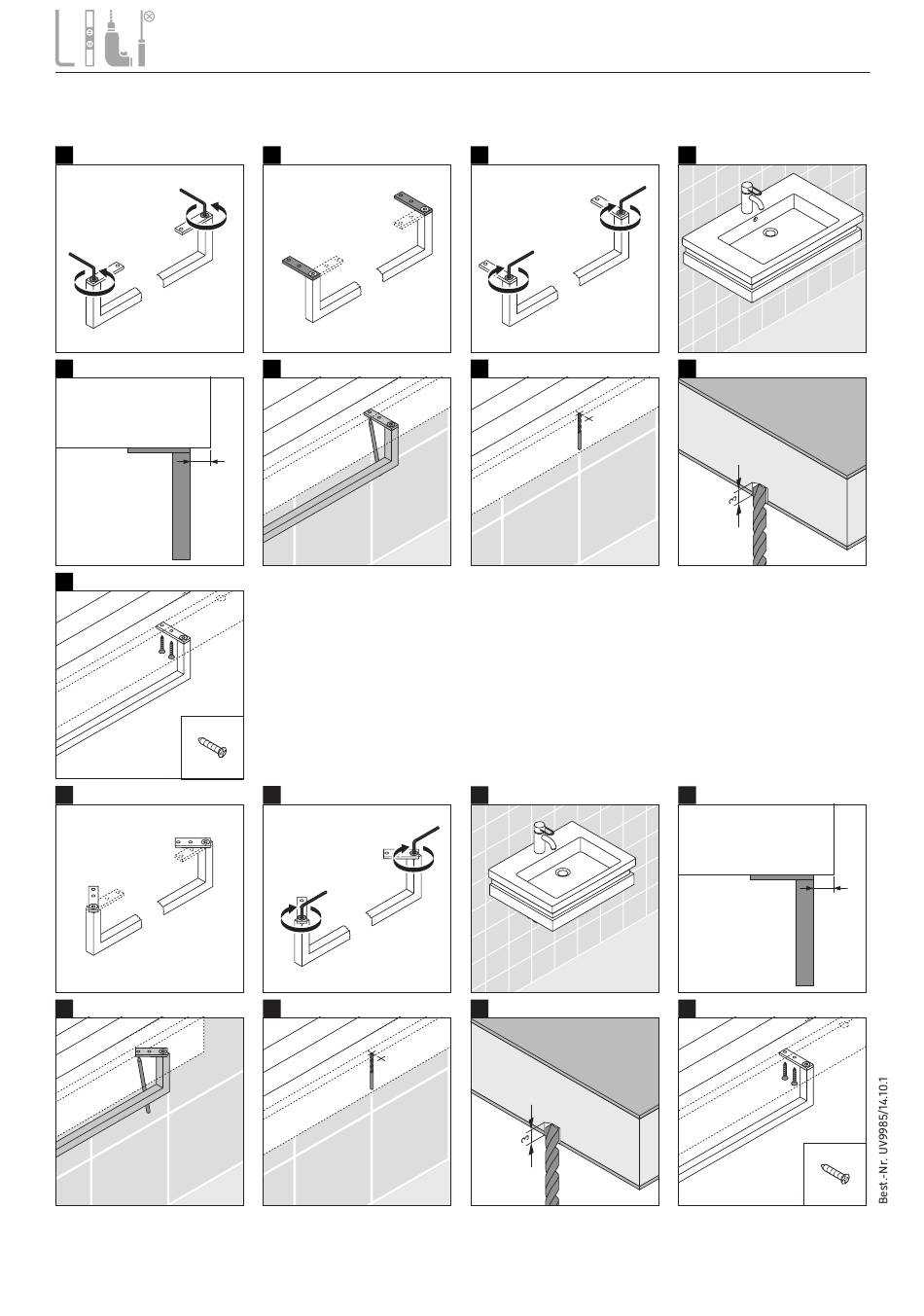 3

3

Best.-Nr. UV9985/14.10.1