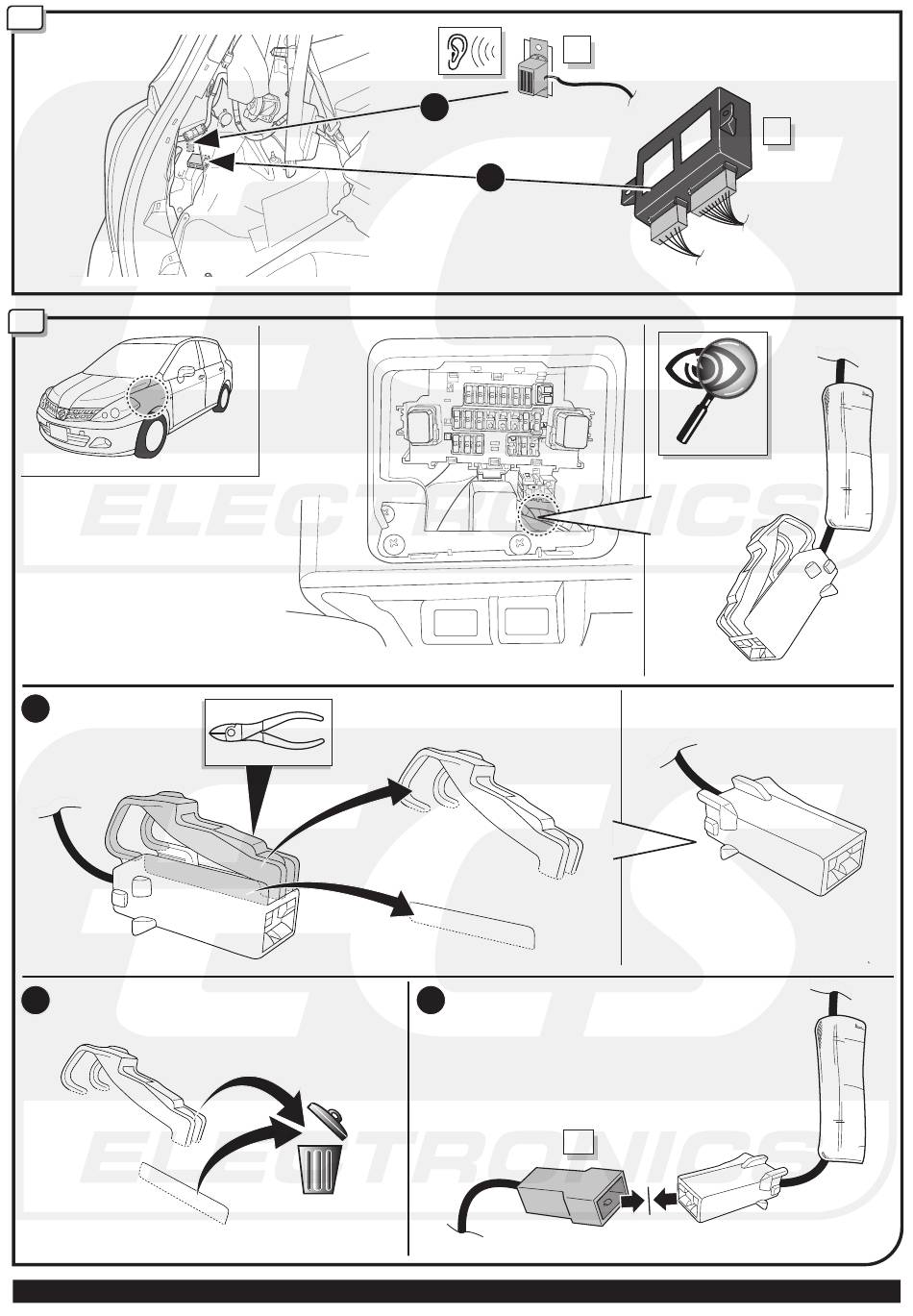 ECS
ELECTRONICS
ECS
ELECTRONICS