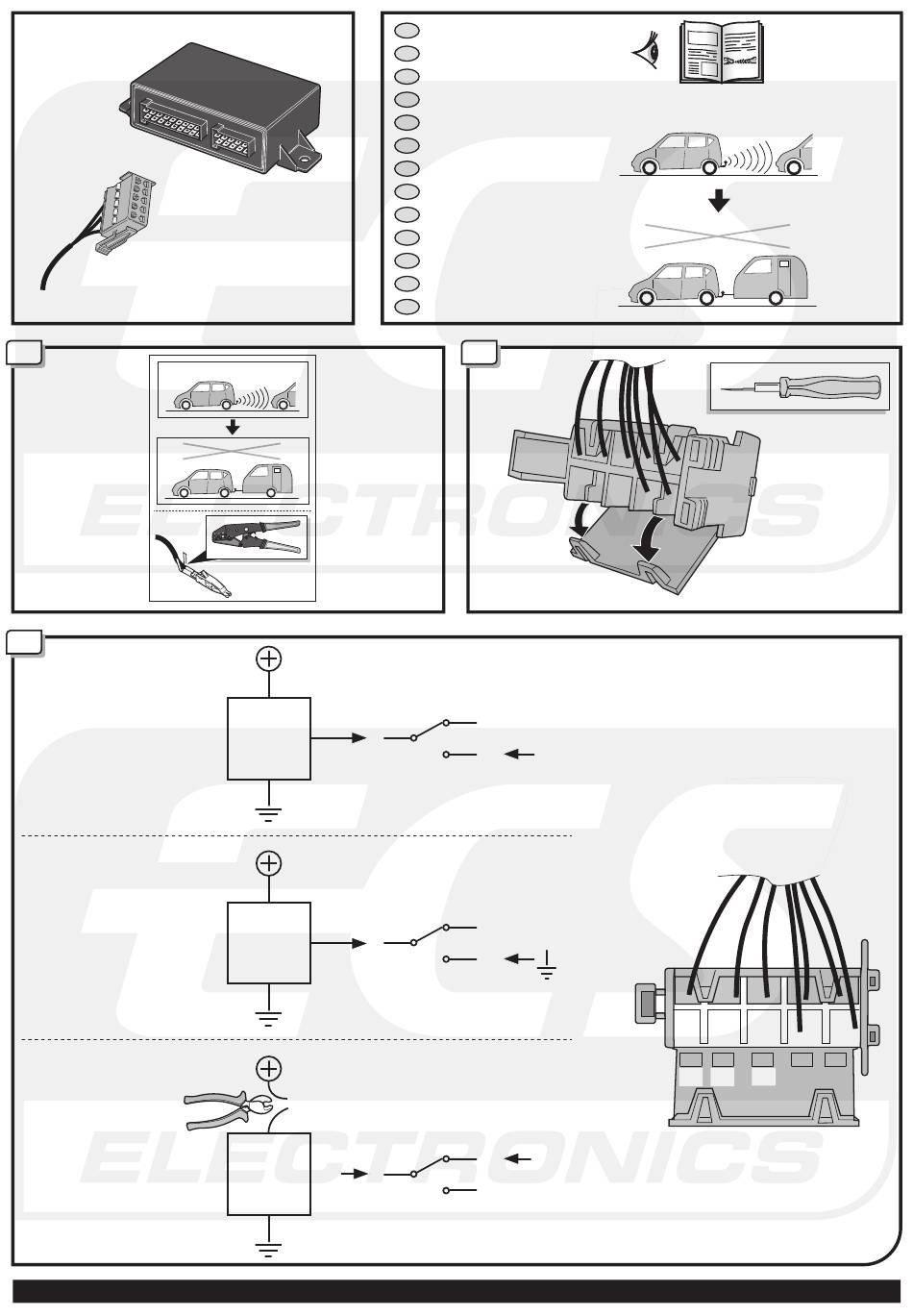 ECS ELECTRONICS

ECS ELECTRONICS