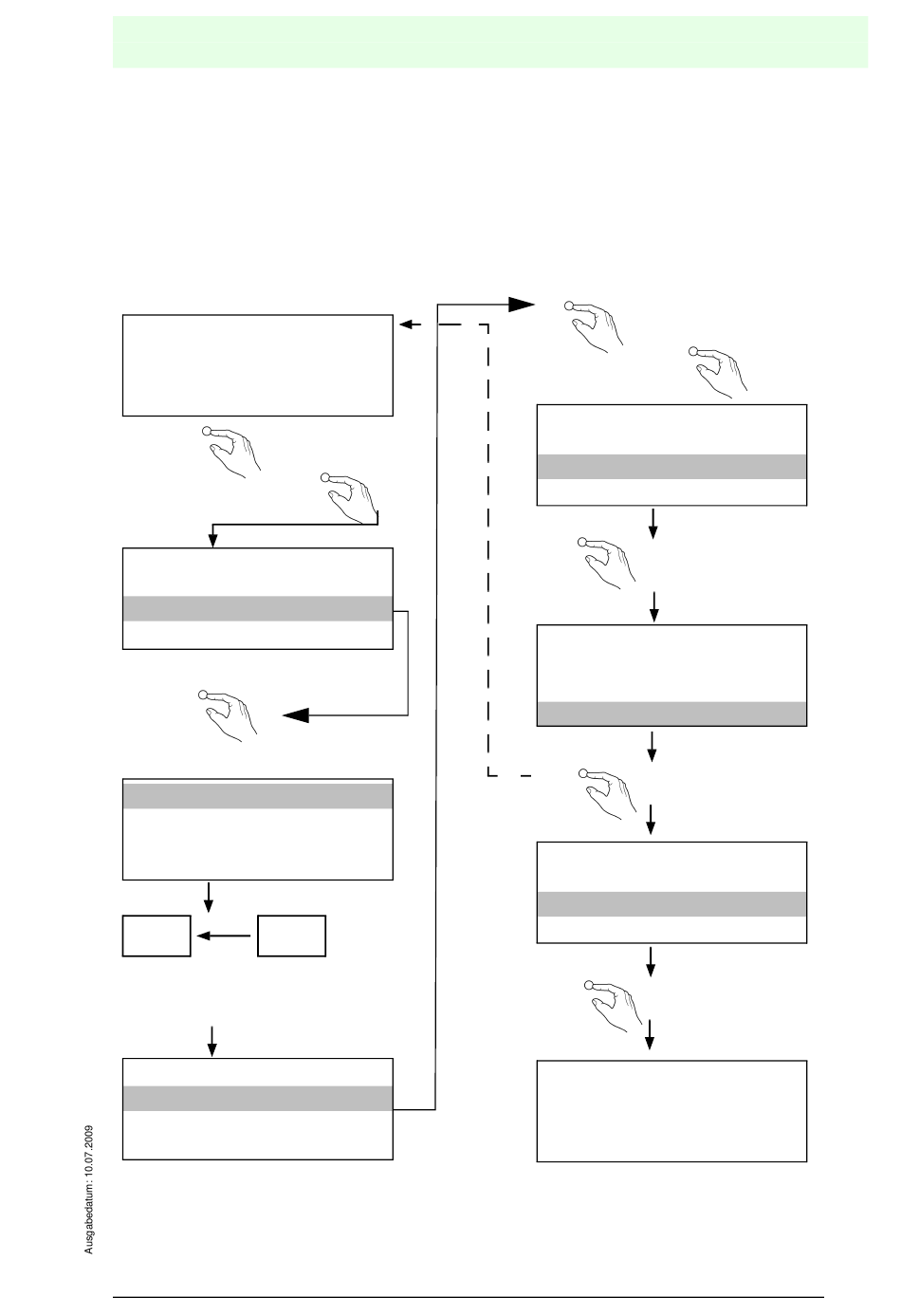 Ausgabedatum: 10.07.2009