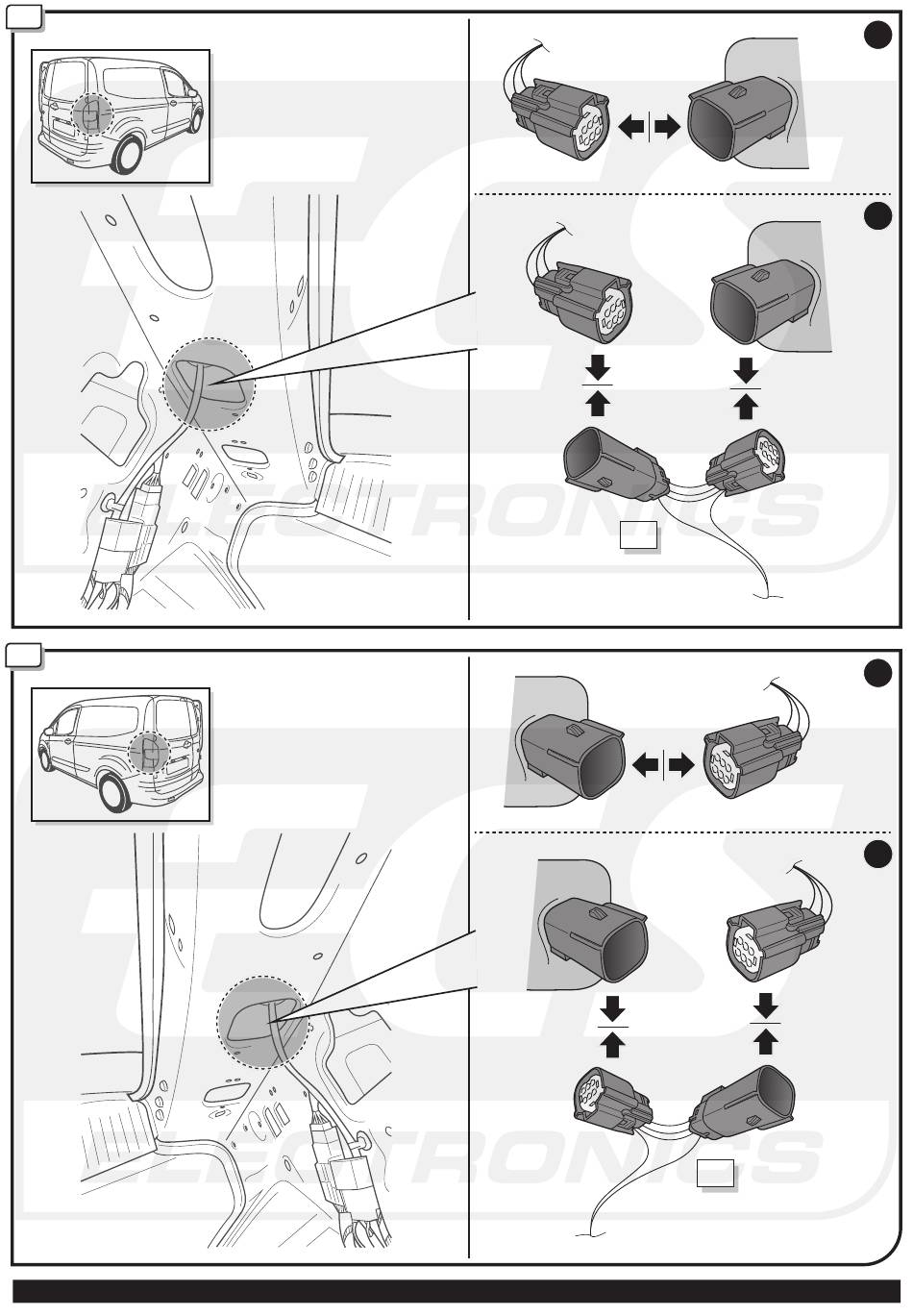 ECS ELECTRONICS

ECS ELECTRONICS