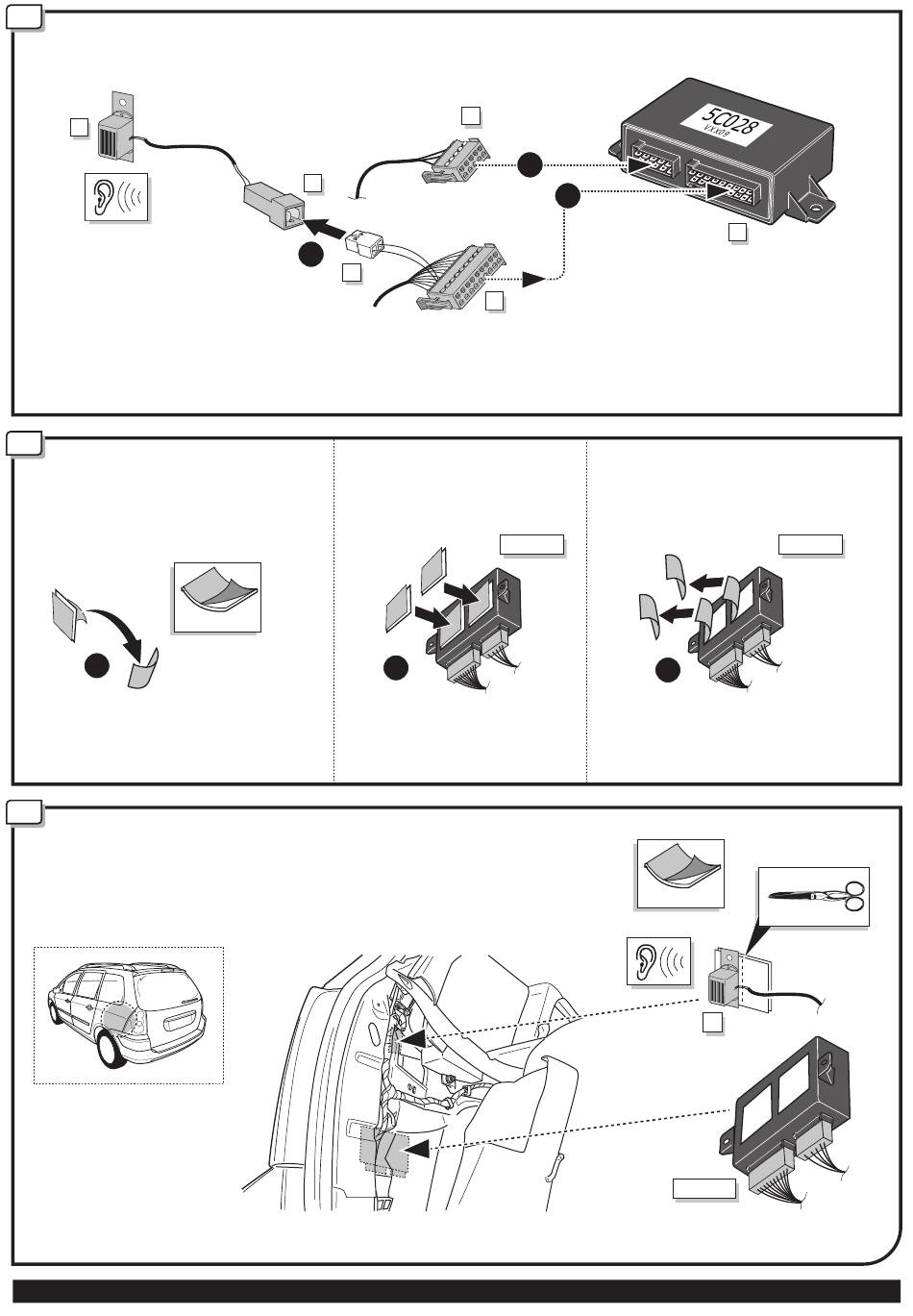 5C028
VXX09