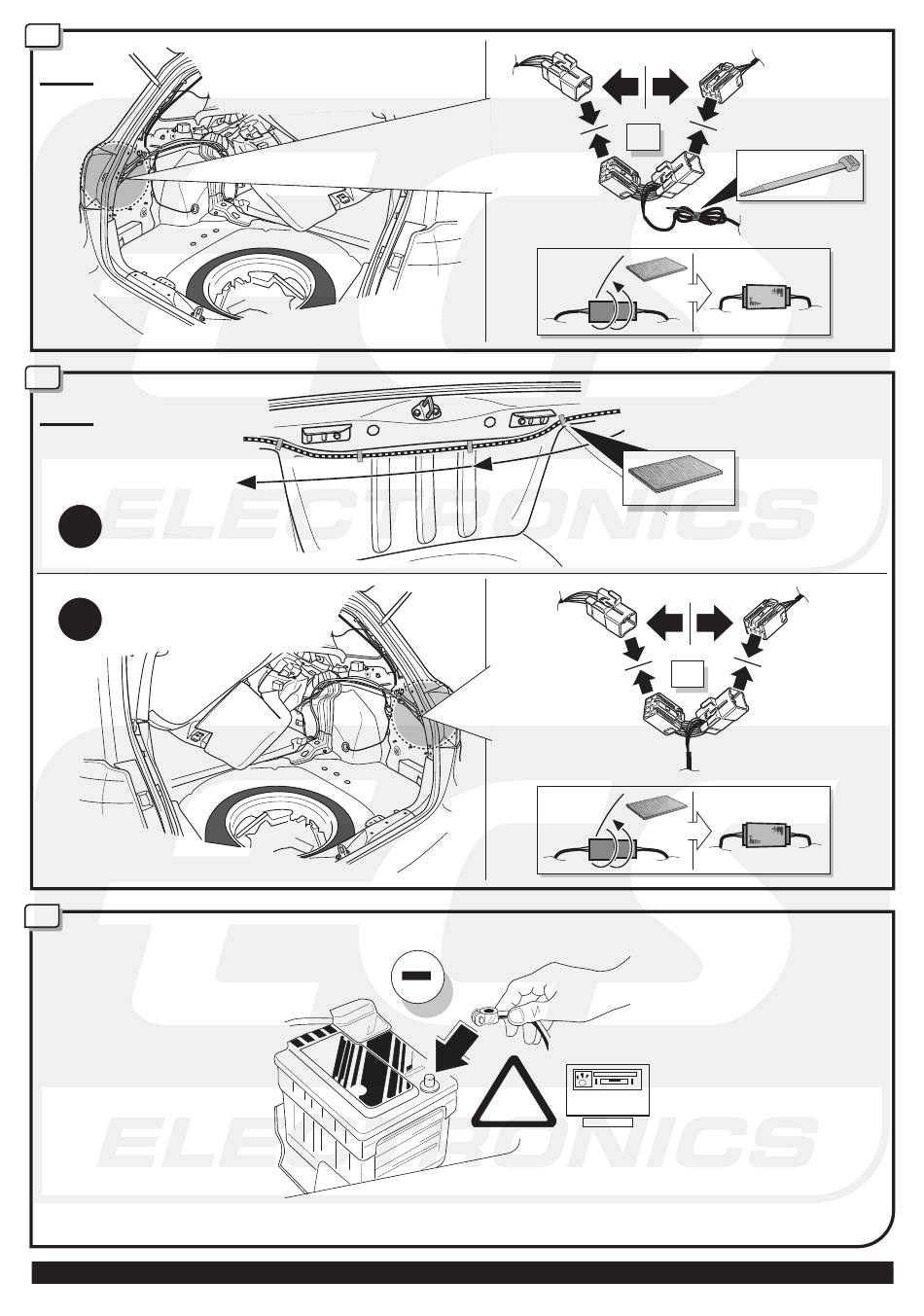 ELECTRONICS

ELECTRONICS