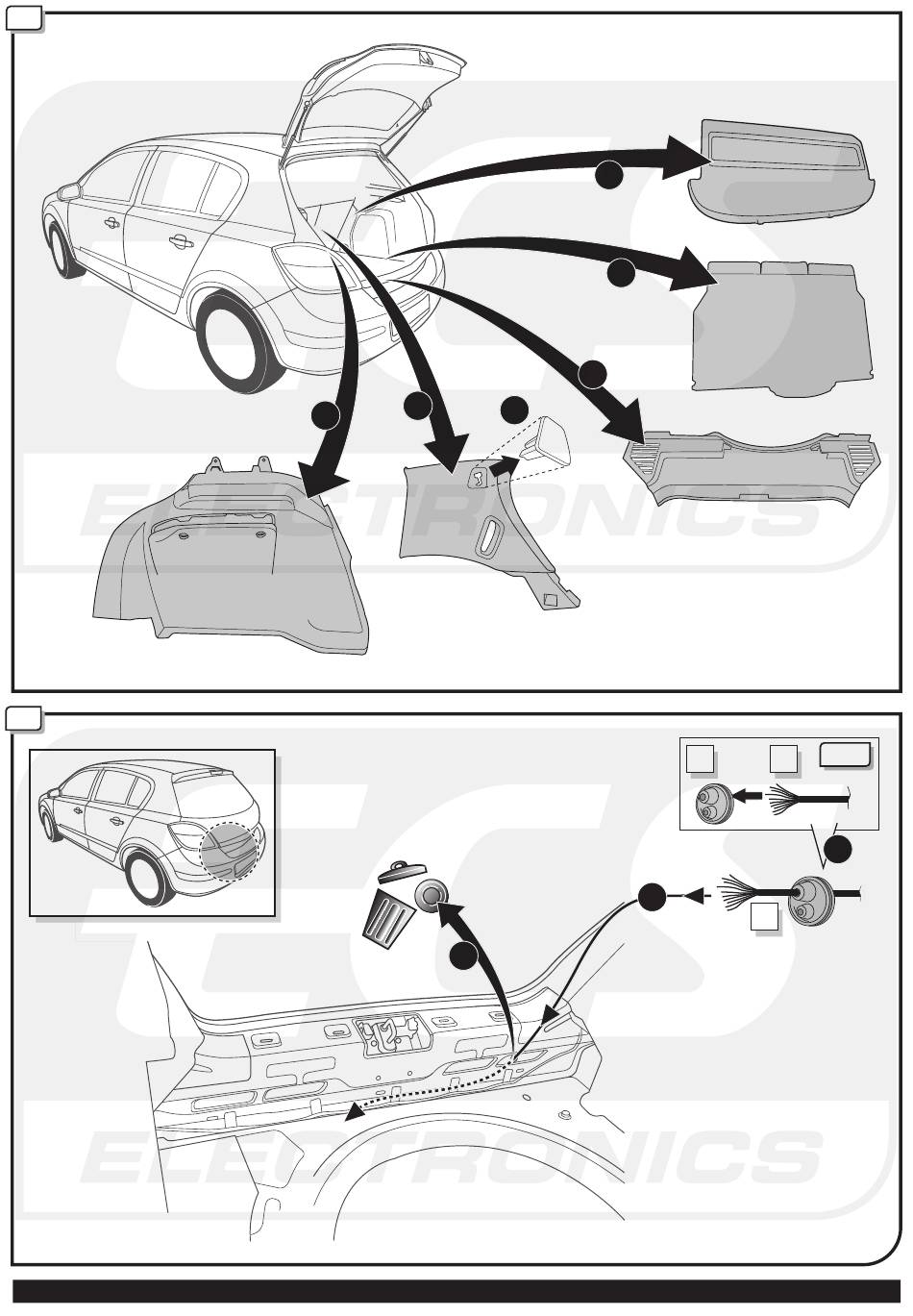 ECS ELECTRONICS

ECS ELECTRONICS