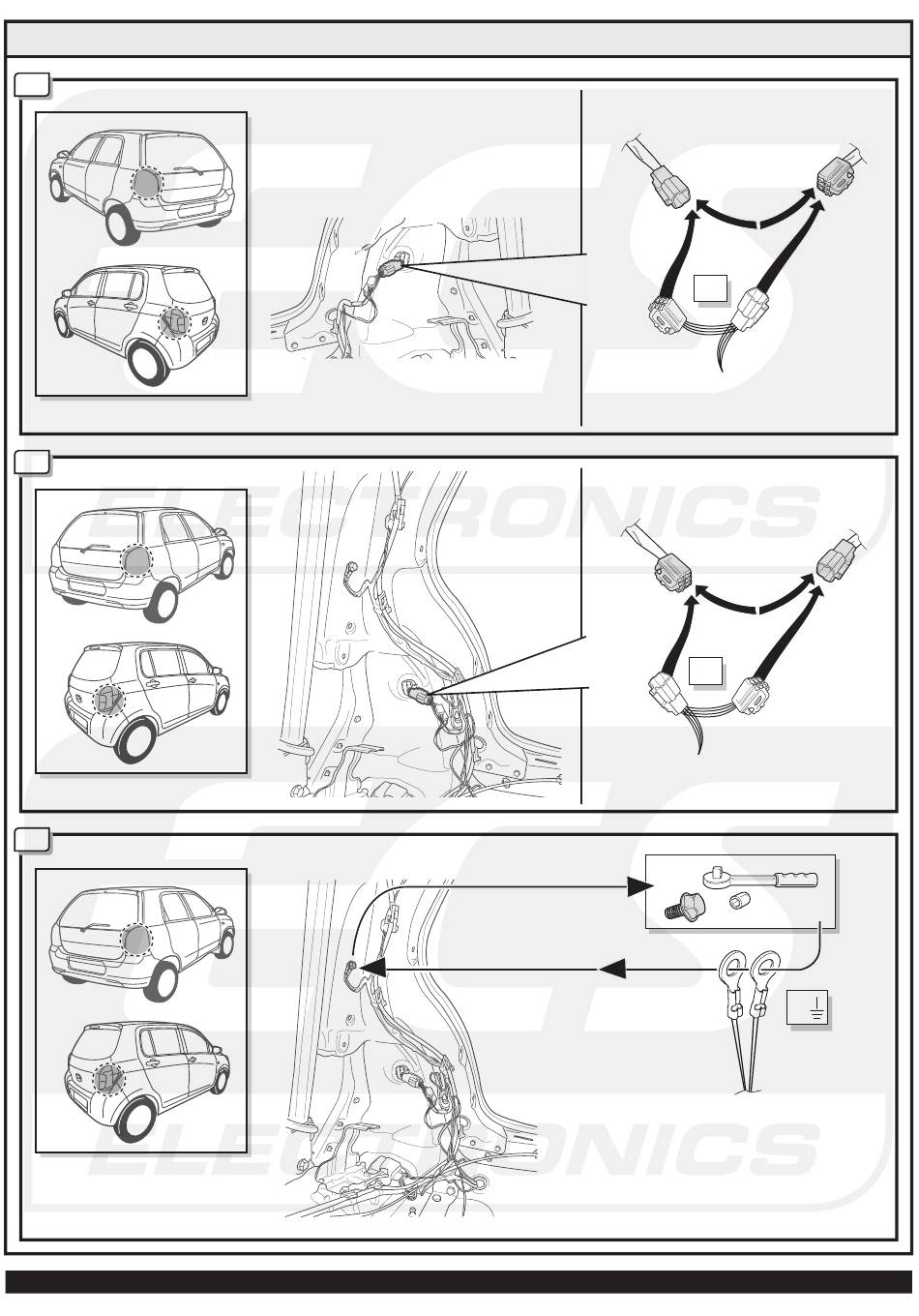 ECS
ELECTRONICS
ECS
ELECTRONICS