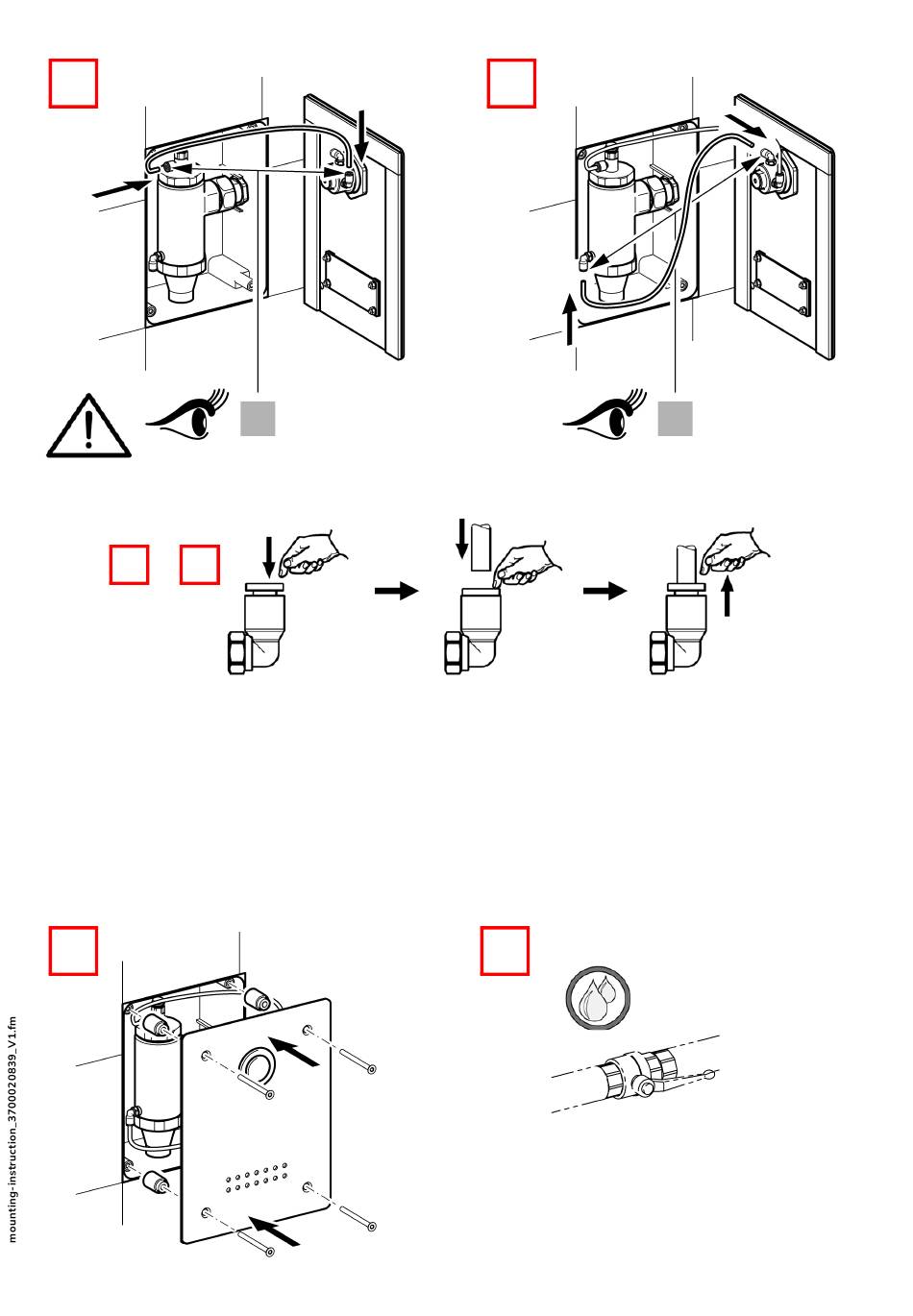 mounting-instruction_3700020839_V1.fm