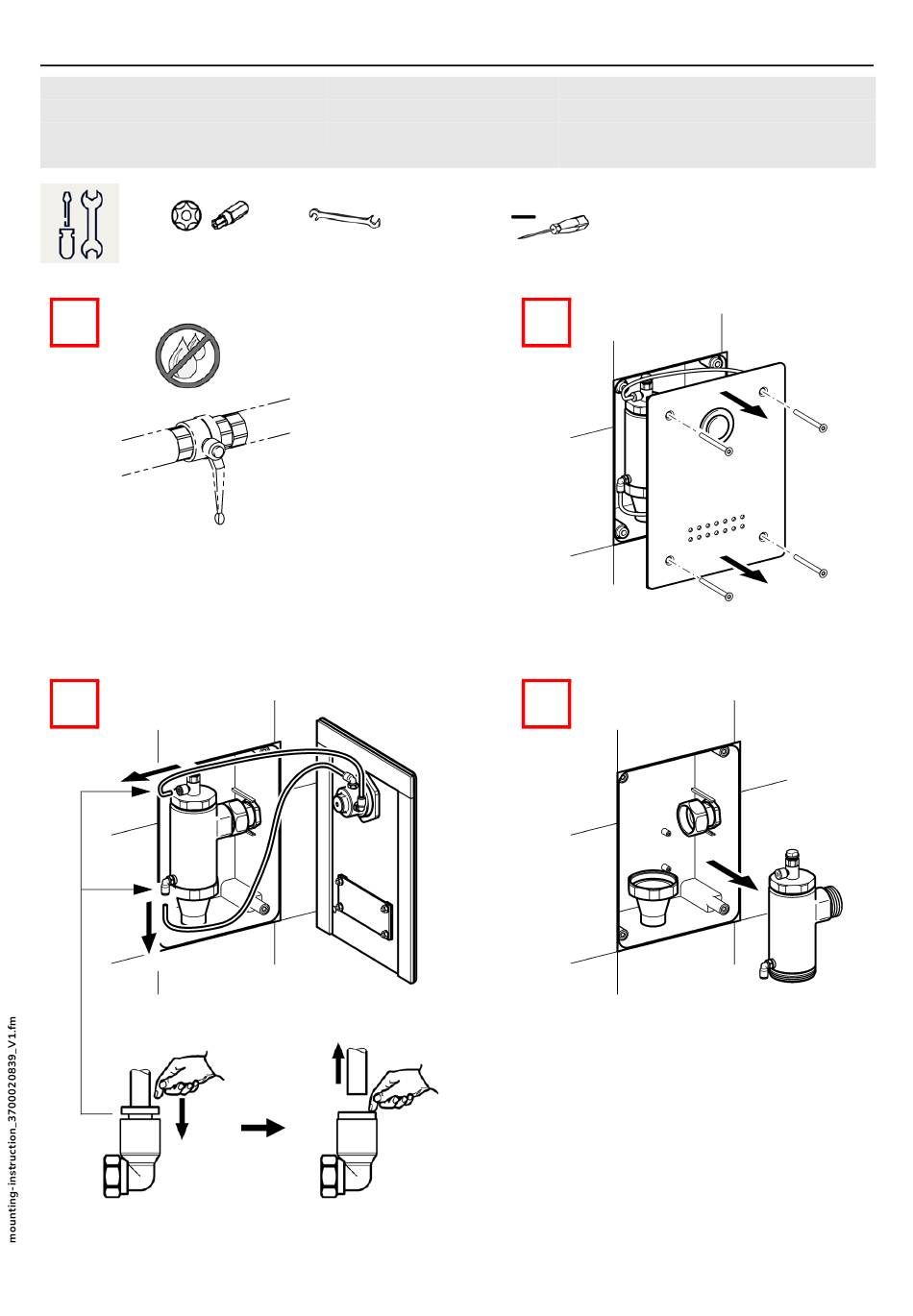 mounting-instruction_3700020839_V1.fm