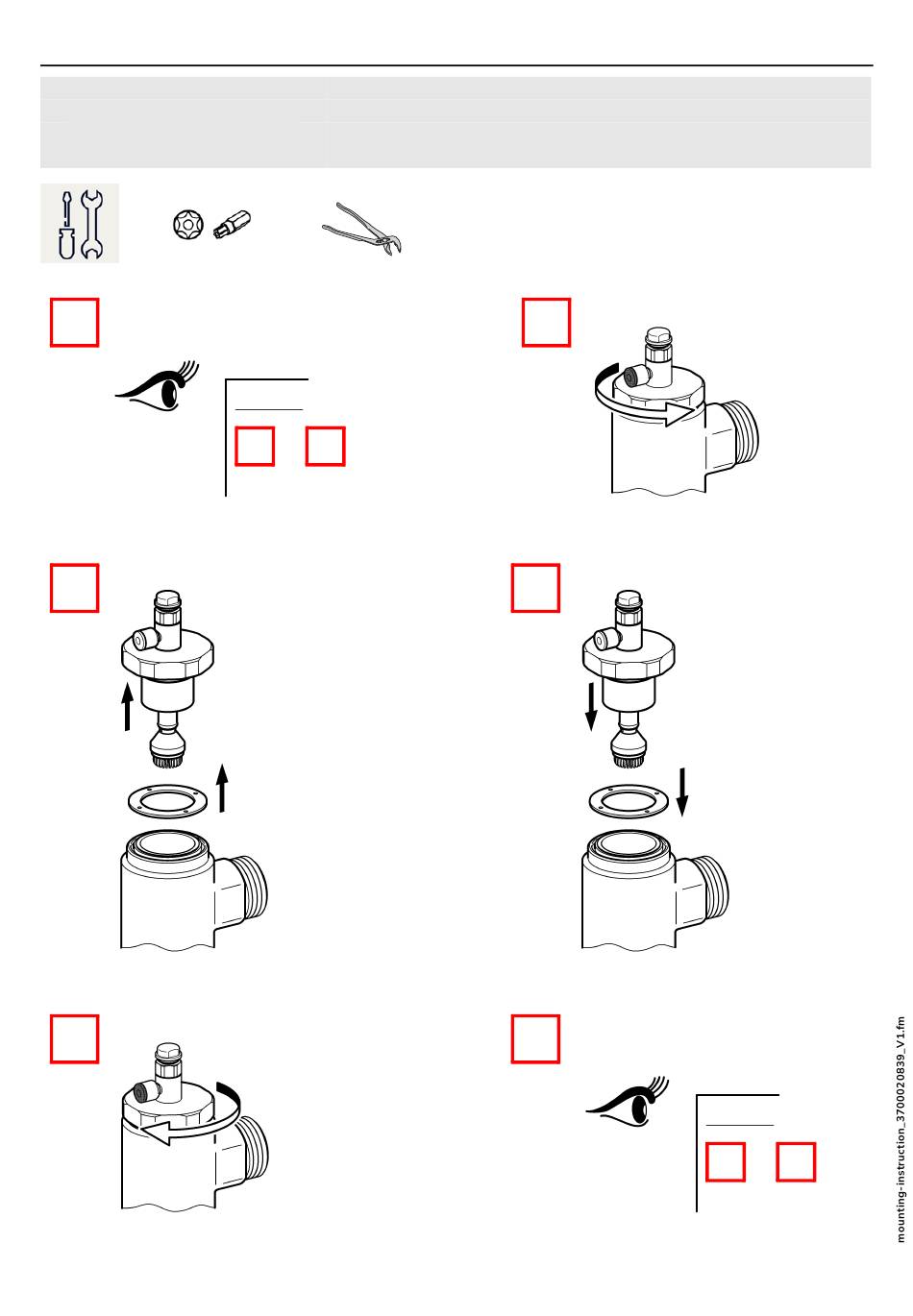 mounting-instruction_3700020839_V1.fm