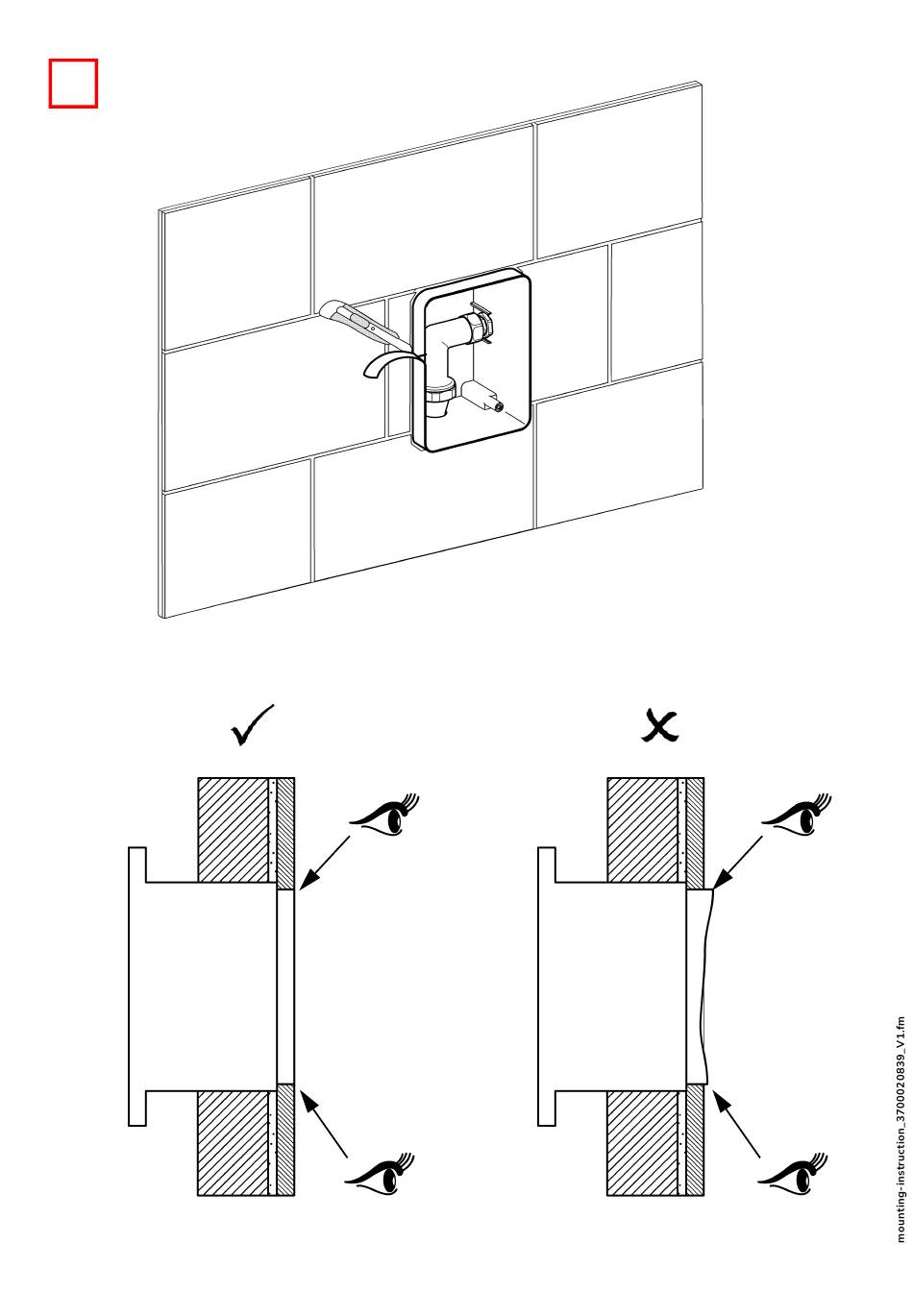 mounting-instruction_3700020839_V1.fm