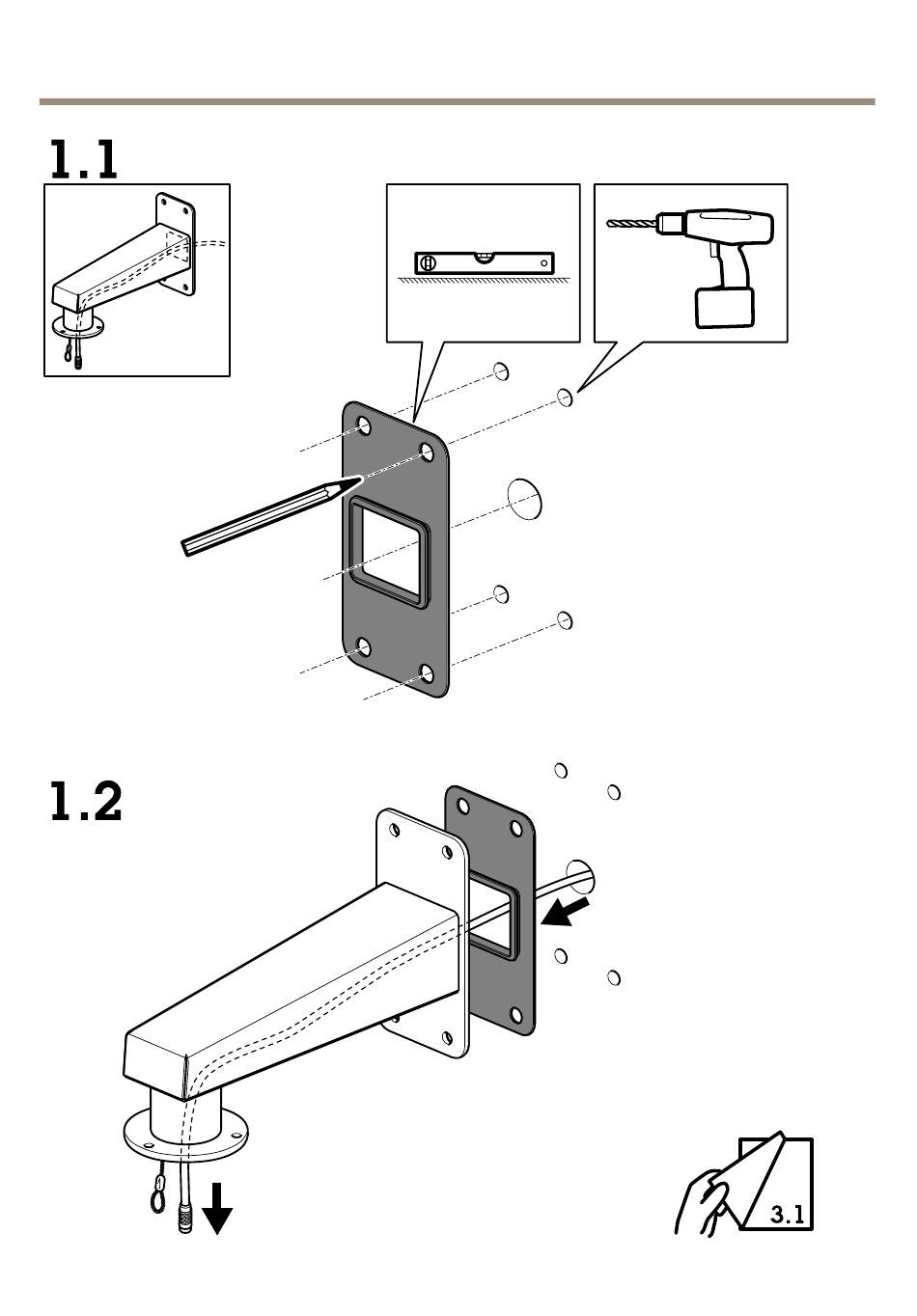 1.1

1.2

3.1