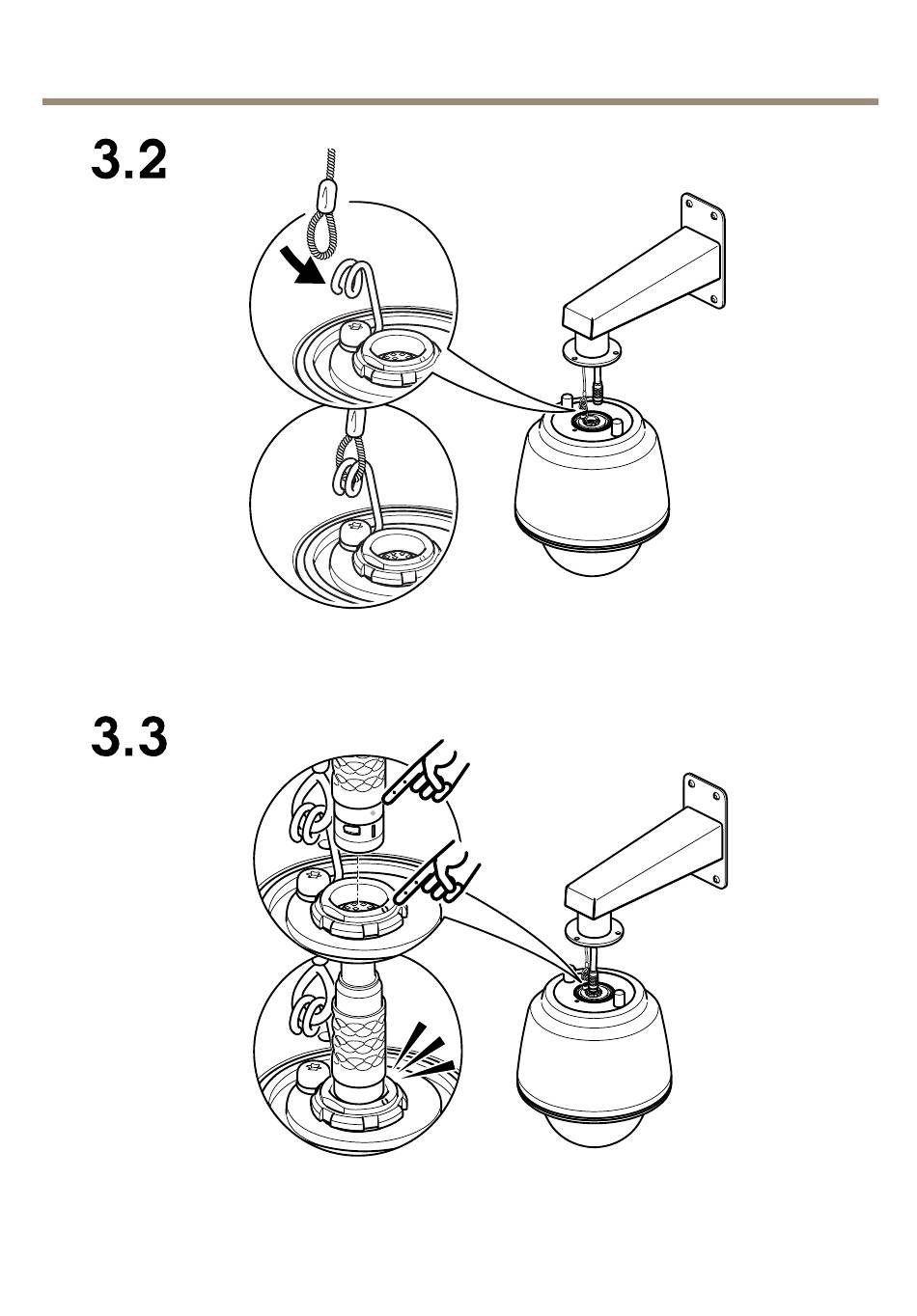 3.2

3.3