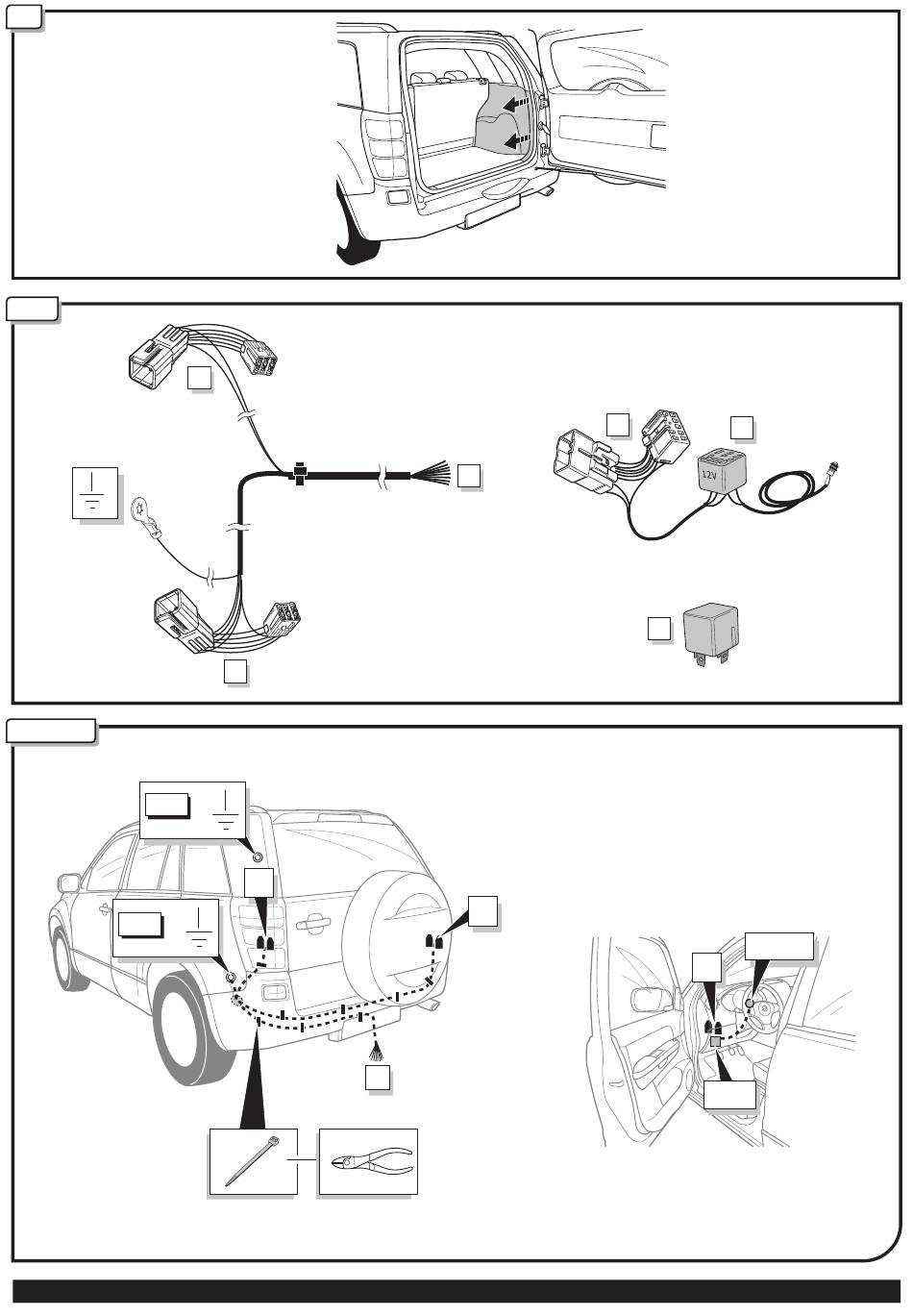 12V