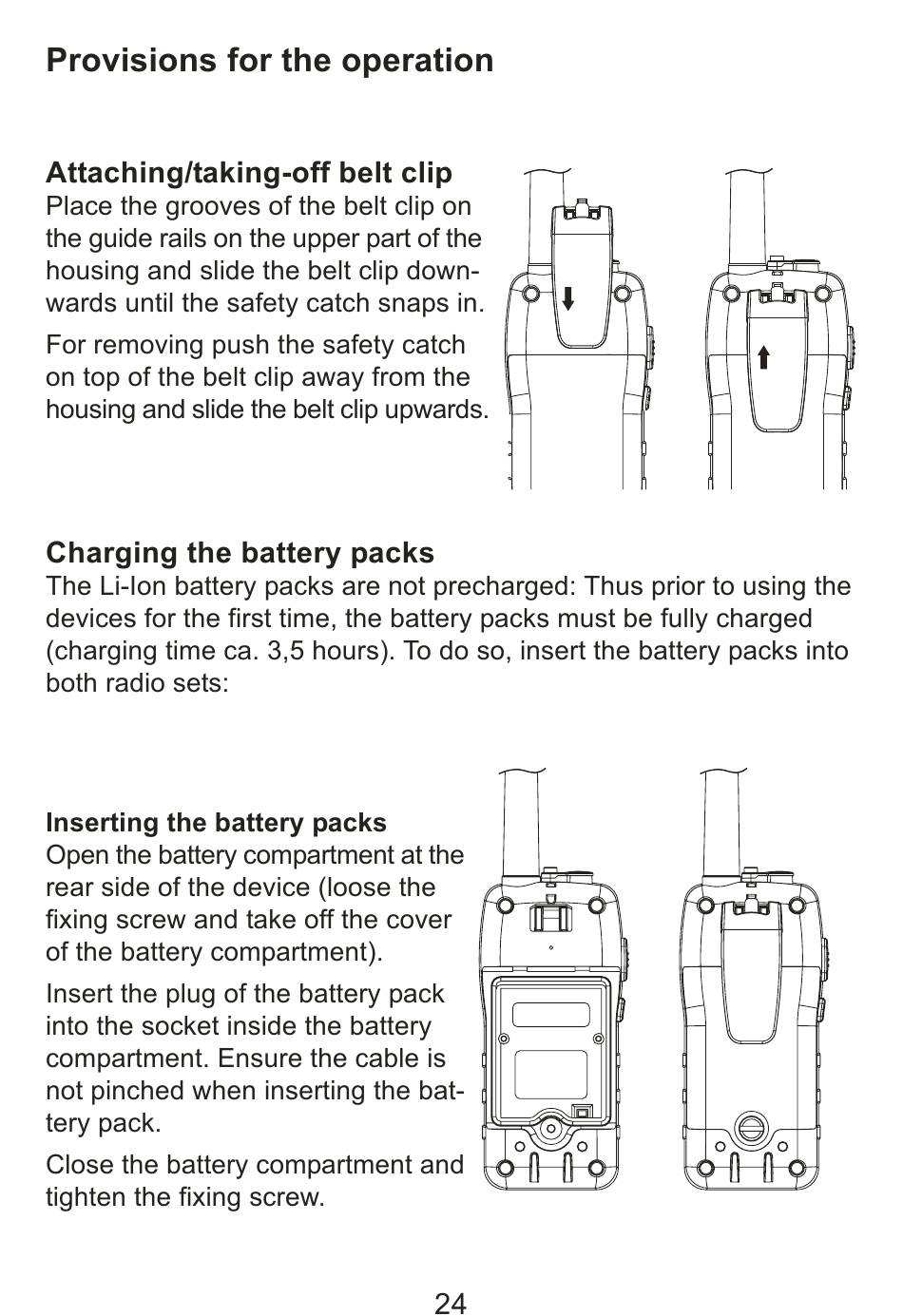 Provisions for the operation

Attaching/taking-off belt clip
Place the grooves of the belt clip on the guide rails on the upper part of the housing and slide the belt clip downwards until the safety catch snaps in.

For removing push the safety catch on top of the belt clip away from the housing and slide the belt clip upwards.

Charging the battery packs
The Li-Ion battery packs are not precharged: Thus prior to using the devices for the first time, the battery packs must be fully charged (charging time ca. 3,5 hours). To do so, insert the battery packs into both radio sets:

Inserting the battery packs
Open the battery compartment at the rear side of the device (loose the fixing screw and take off the cover of the battery compartment).

Insert the plug of the battery pack into the socket inside the battery compartment. Ensure the cable is not pinched when inserting the battery pack.

Close the battery compartment and tighten the fixing screw.

24