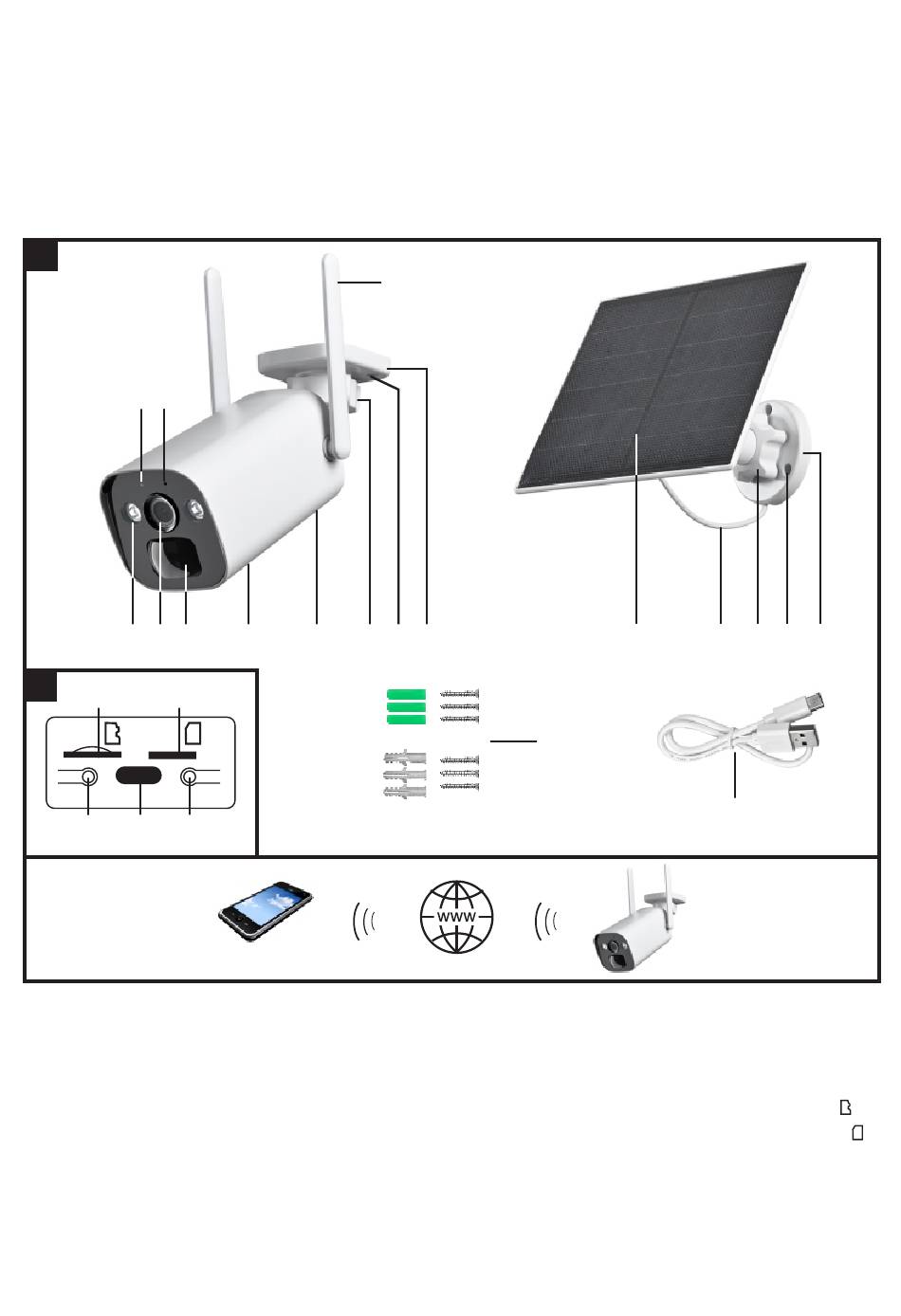 WWW