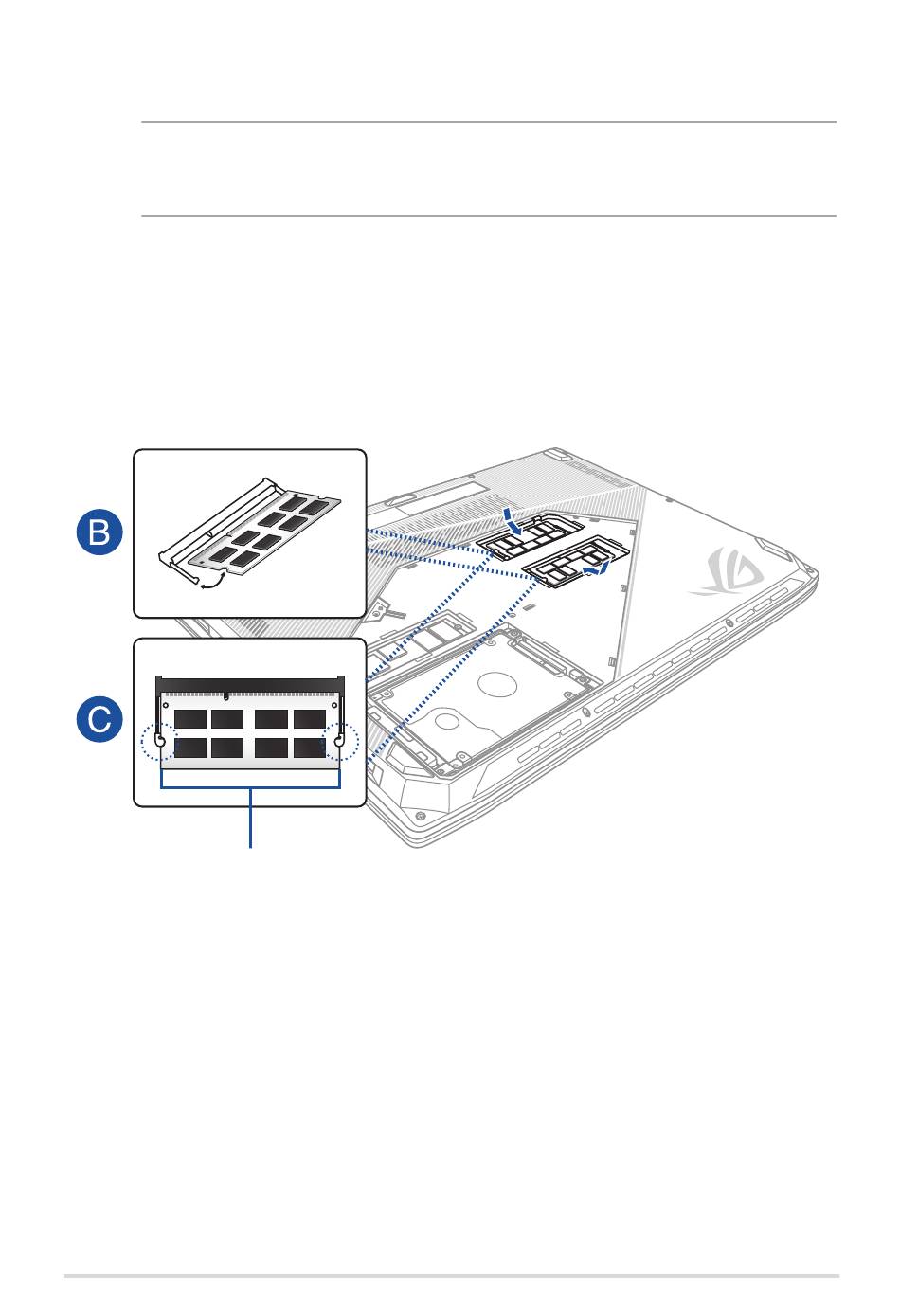 B

C