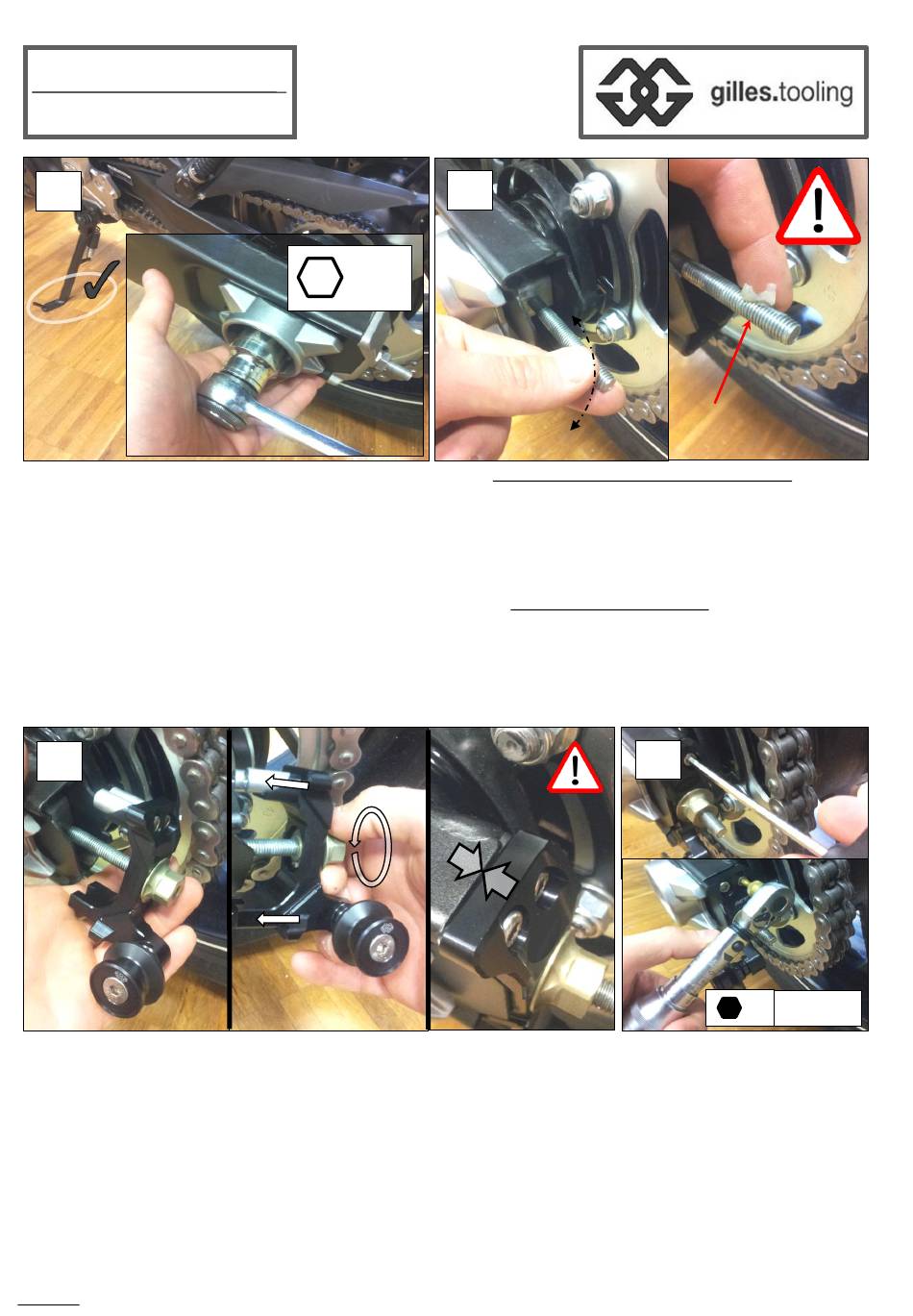 gilles.tooling