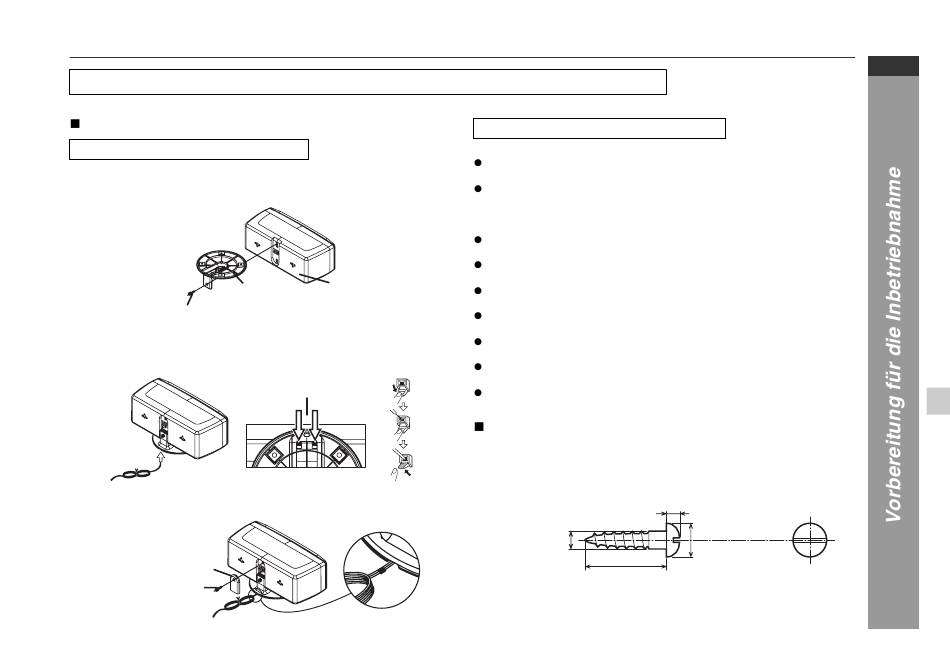 Vorbereitung für die Inbetriebnahme