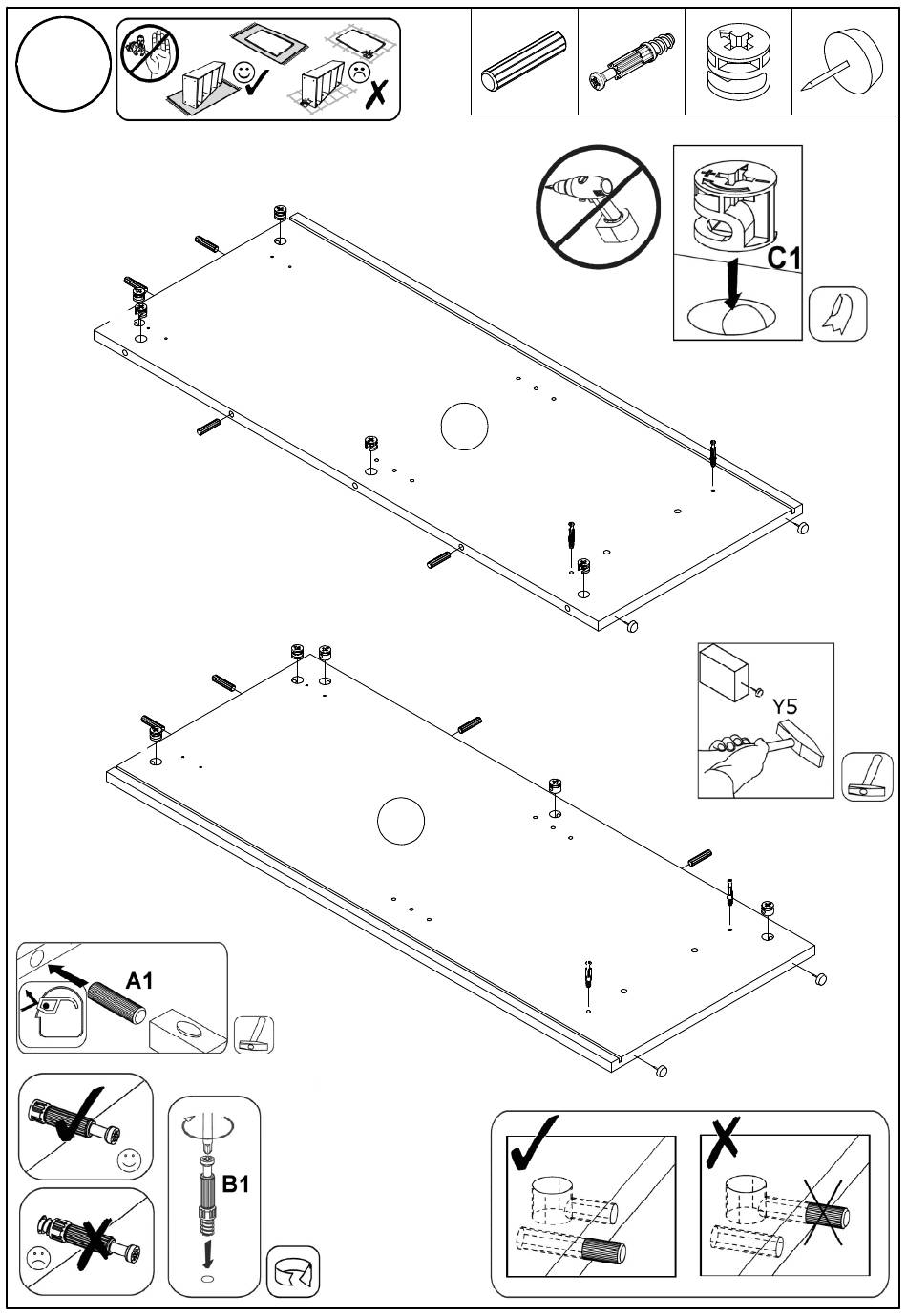 C1

Y5

A1

B1