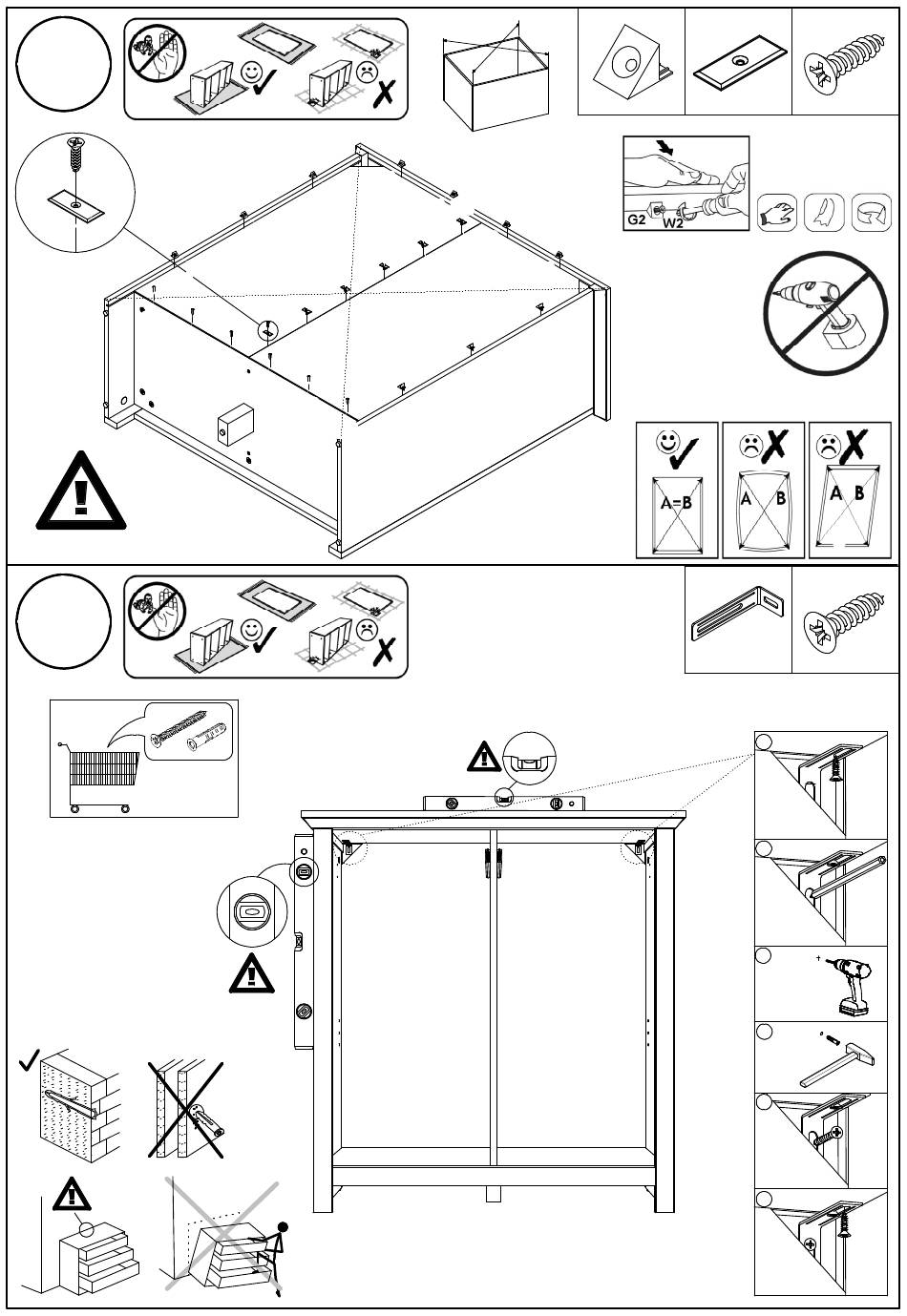 G2 W2

A=B

A B

A B