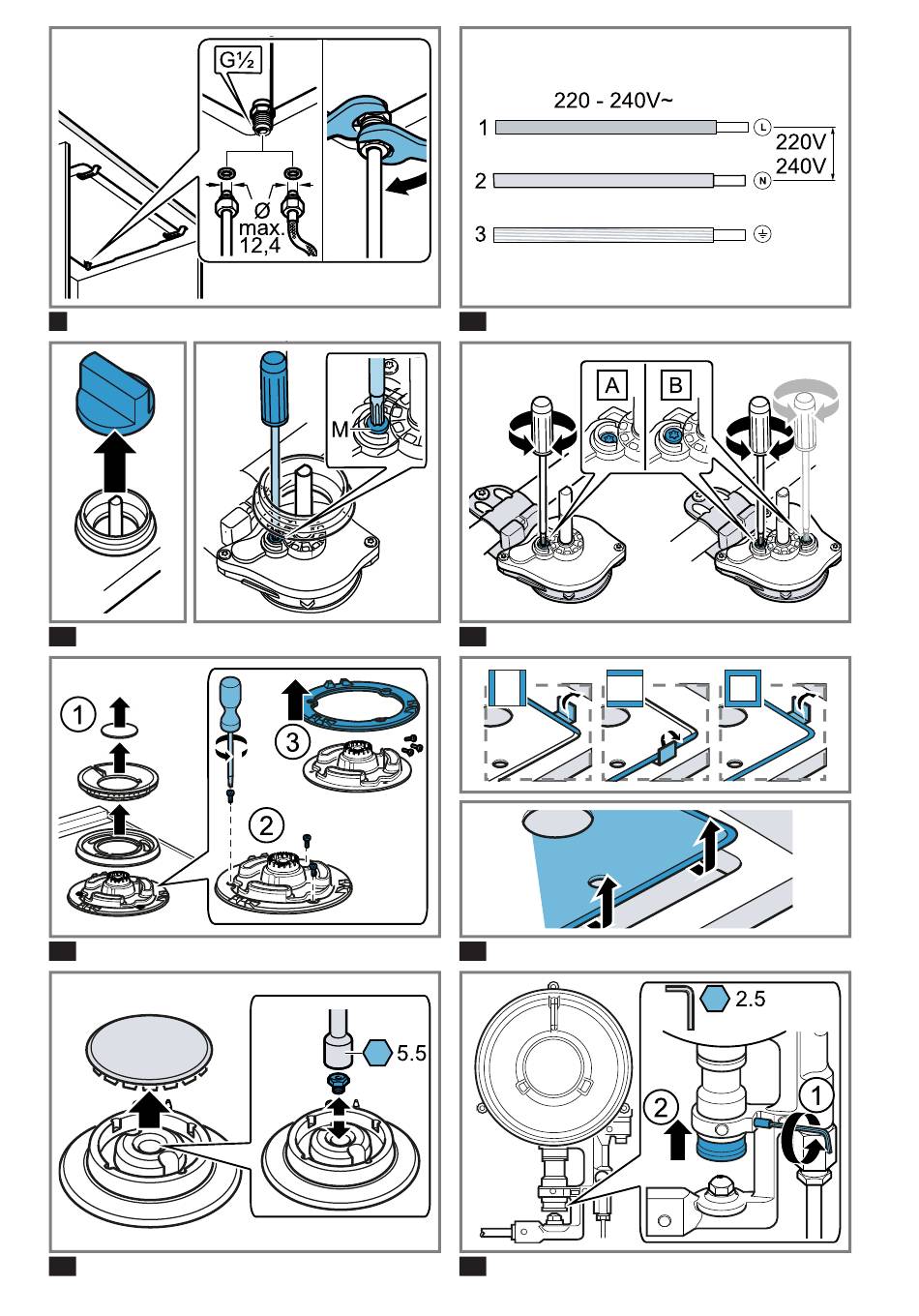 G½

Ø
max.
12,4

220 - 240V~
1 L
2 N
3
220V
240V

M

A B

1
2
3

5.5

2.5
2
1