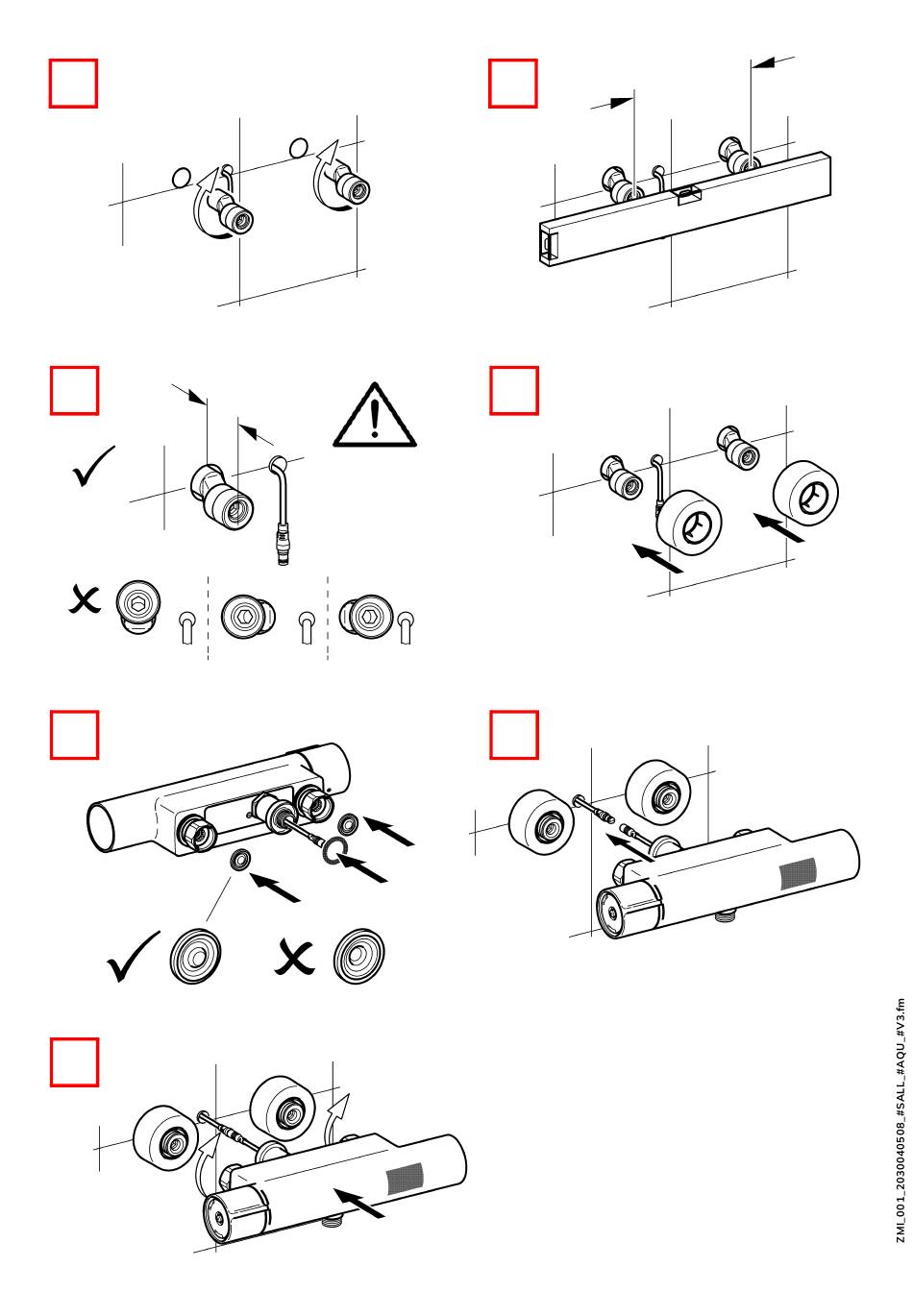 ZMI_001_2030040508_#SALL_#AQU_#V3.fm