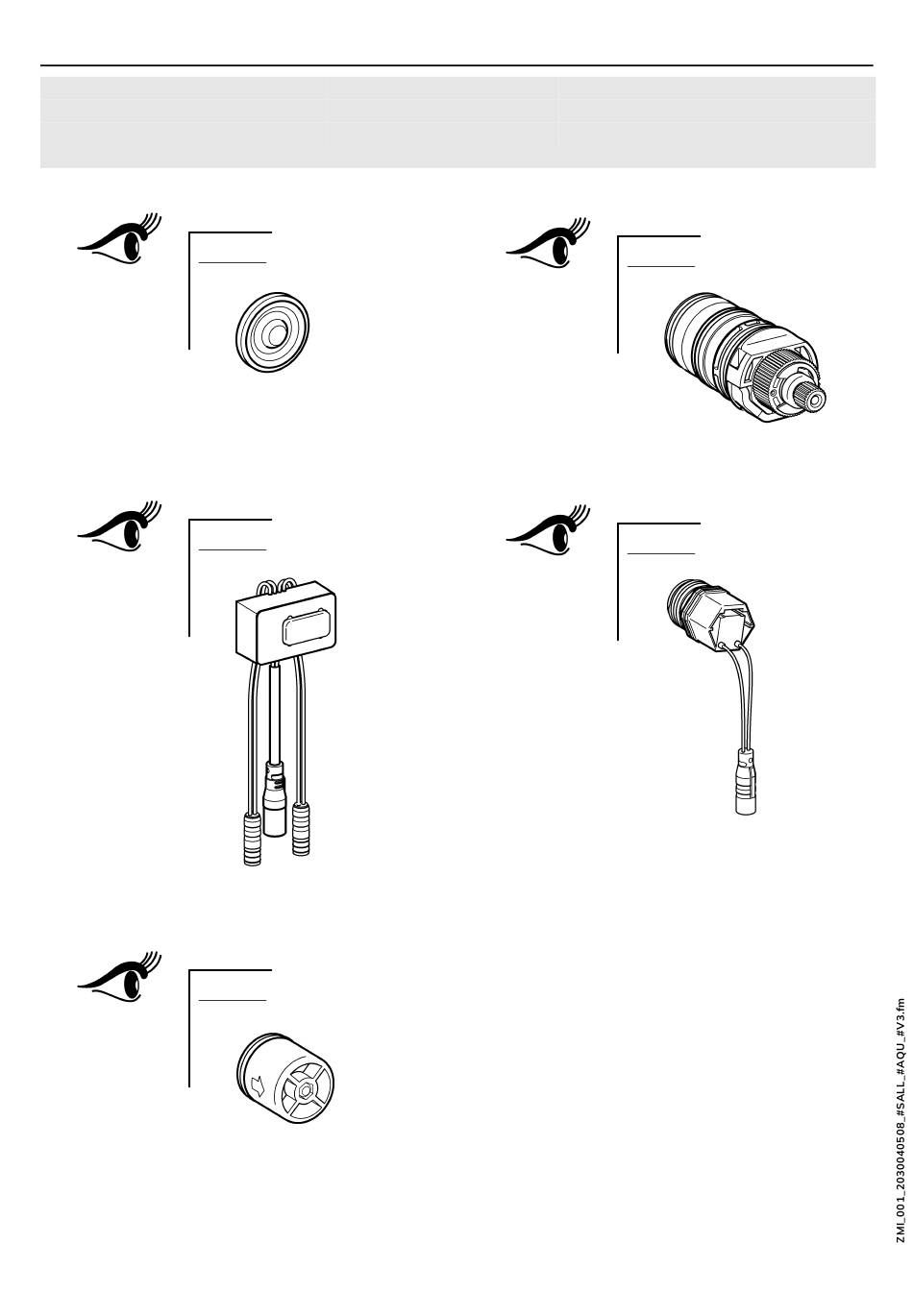 ZMI_001_2030040508_#SALL_#AQU_#V3.fm