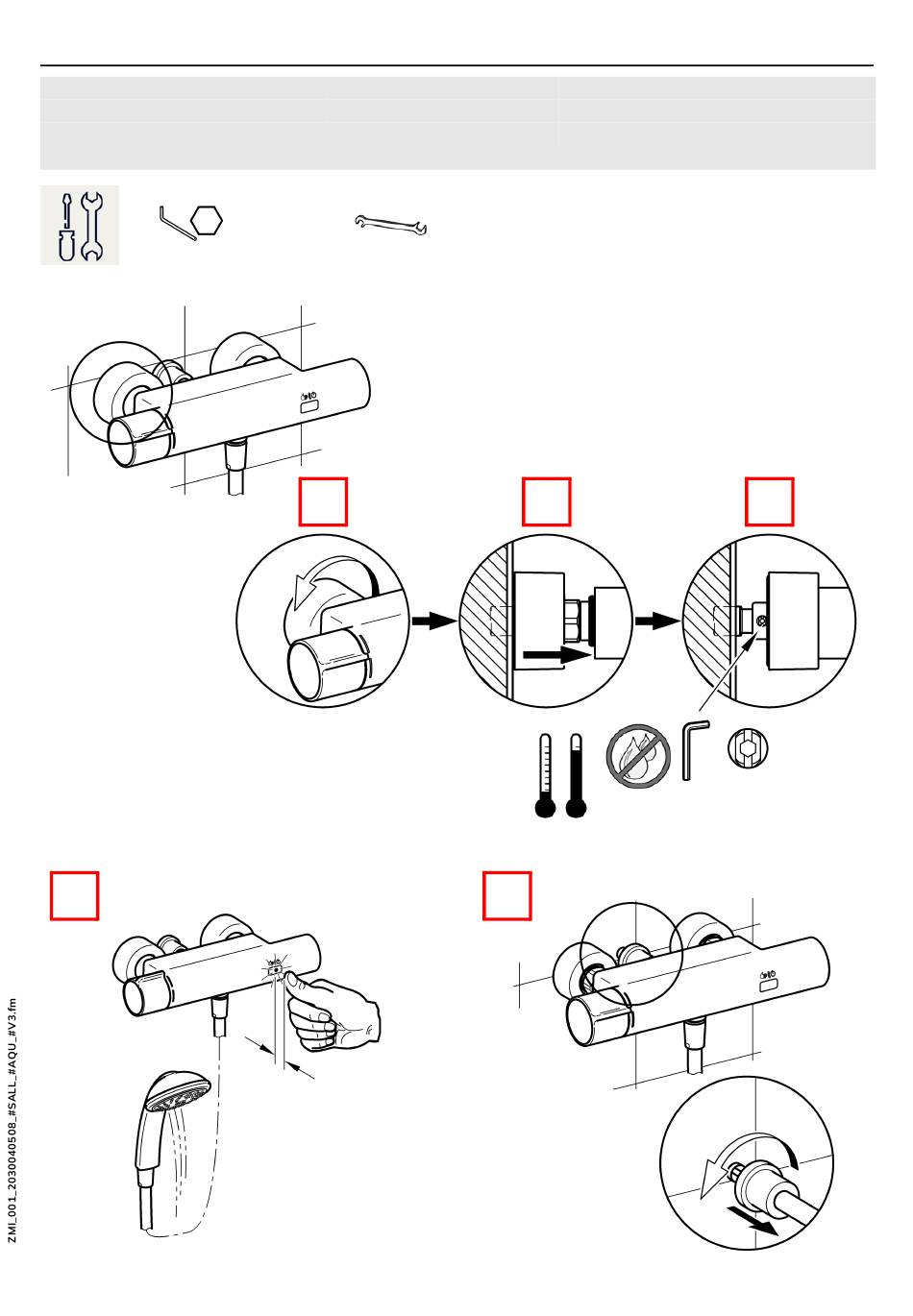 ZMI_001_2030040508_#SALL_#AQU_#V3.fm