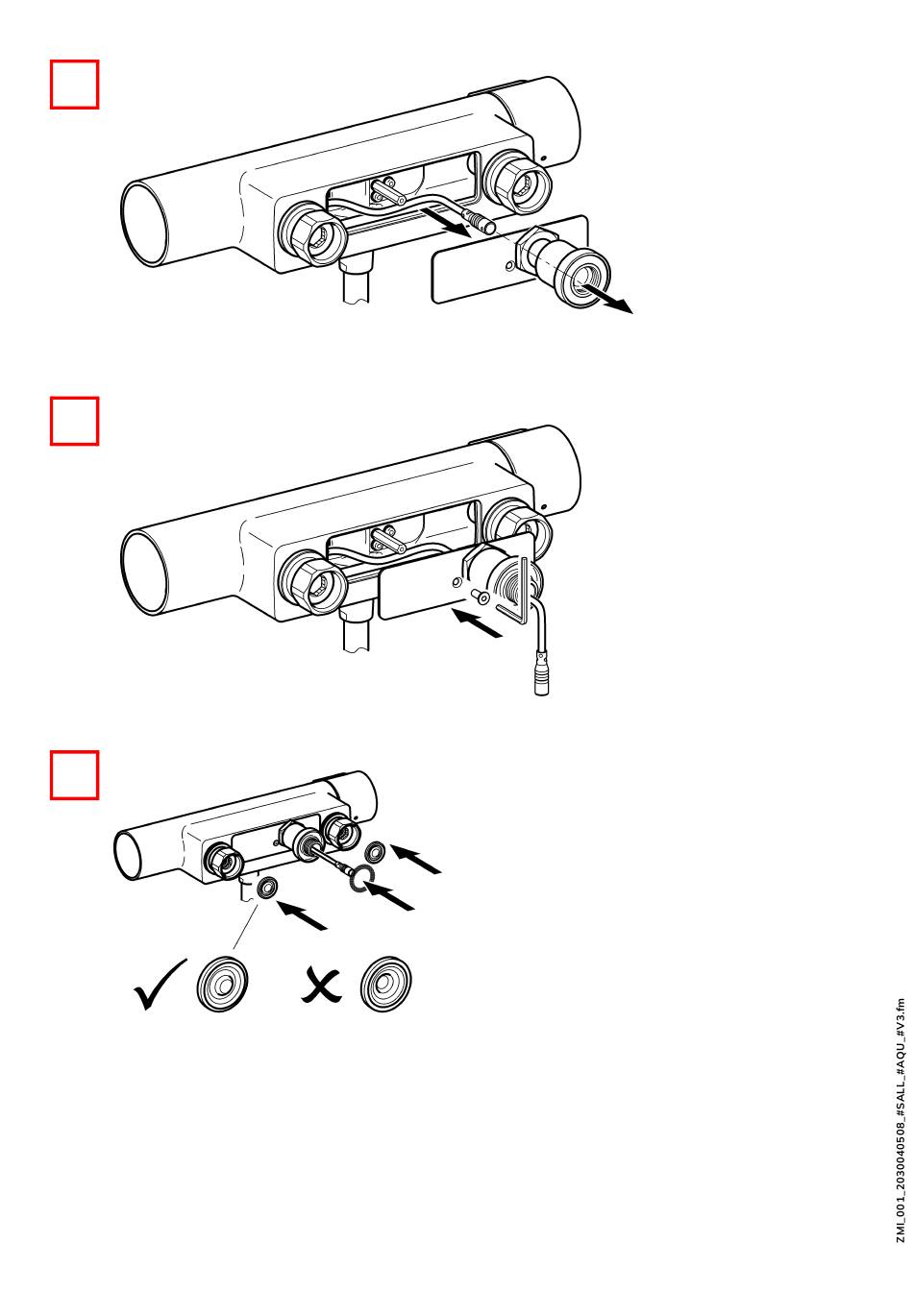 ZMI_001_2030040508_#SALL_#AQU_#V3.fm