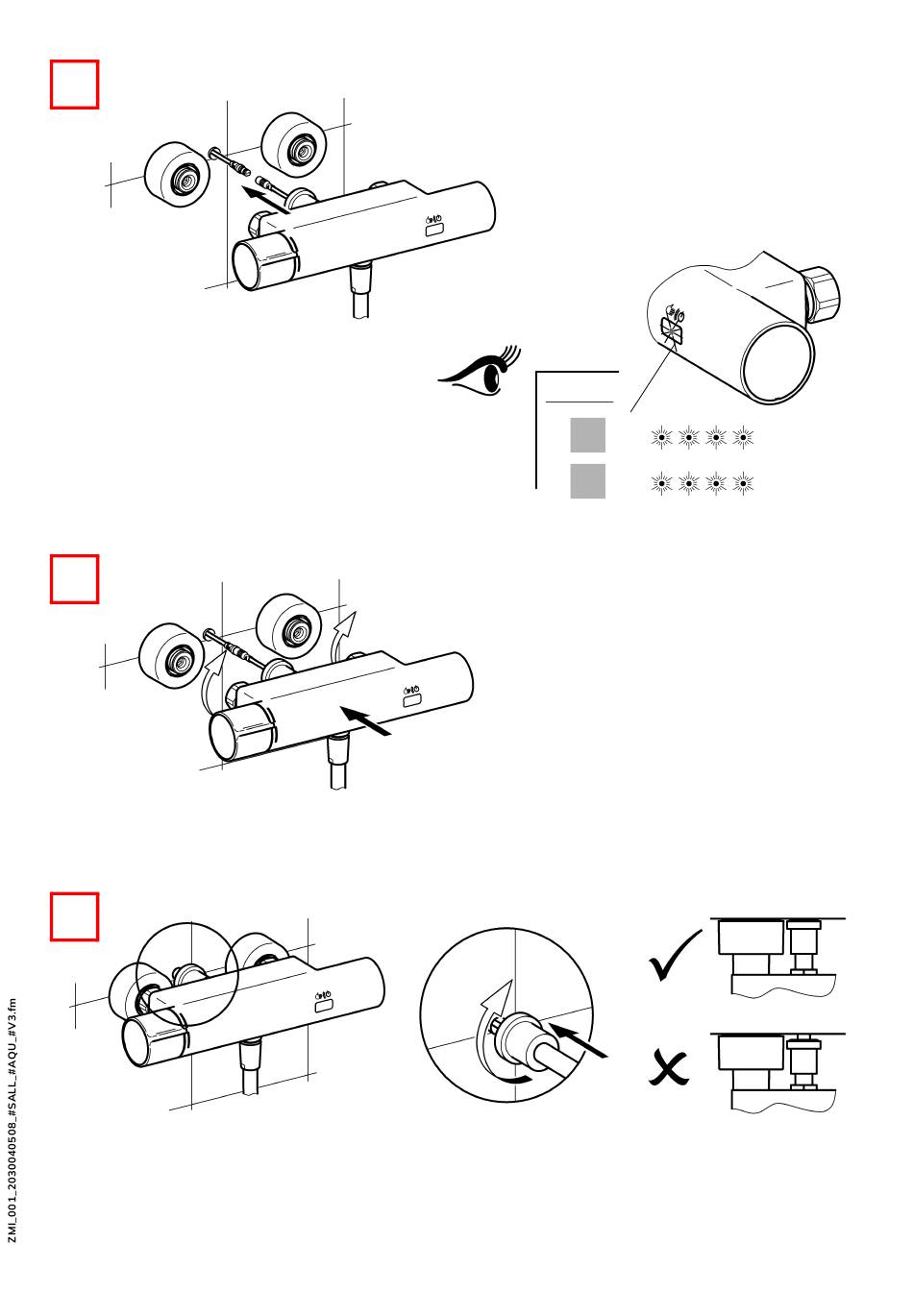 ZMI_001_2030040508_#SALL_#AQU_#V3.fm