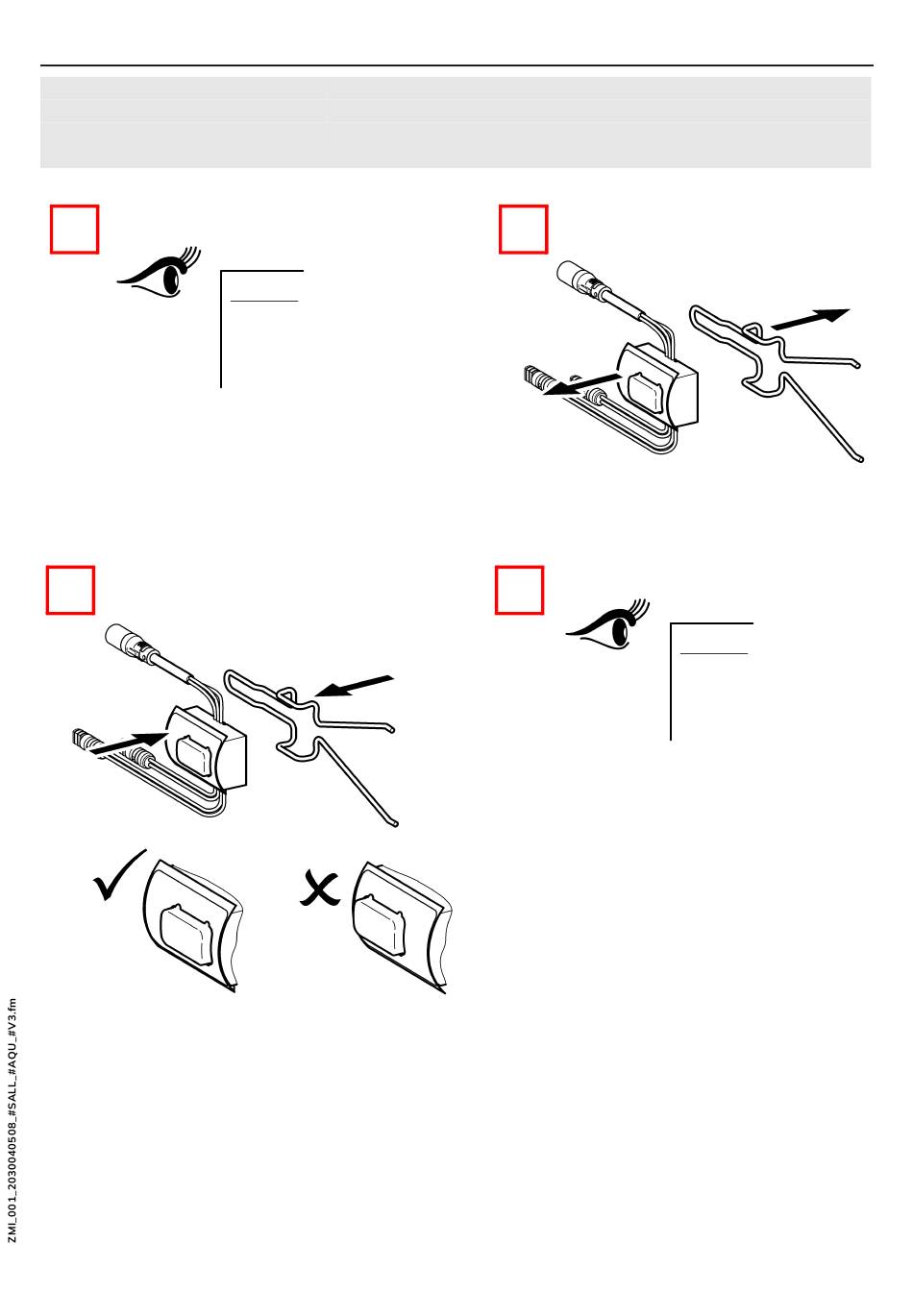 ZMI_001_2030040508_#SALL_#AQU_#V3.fm