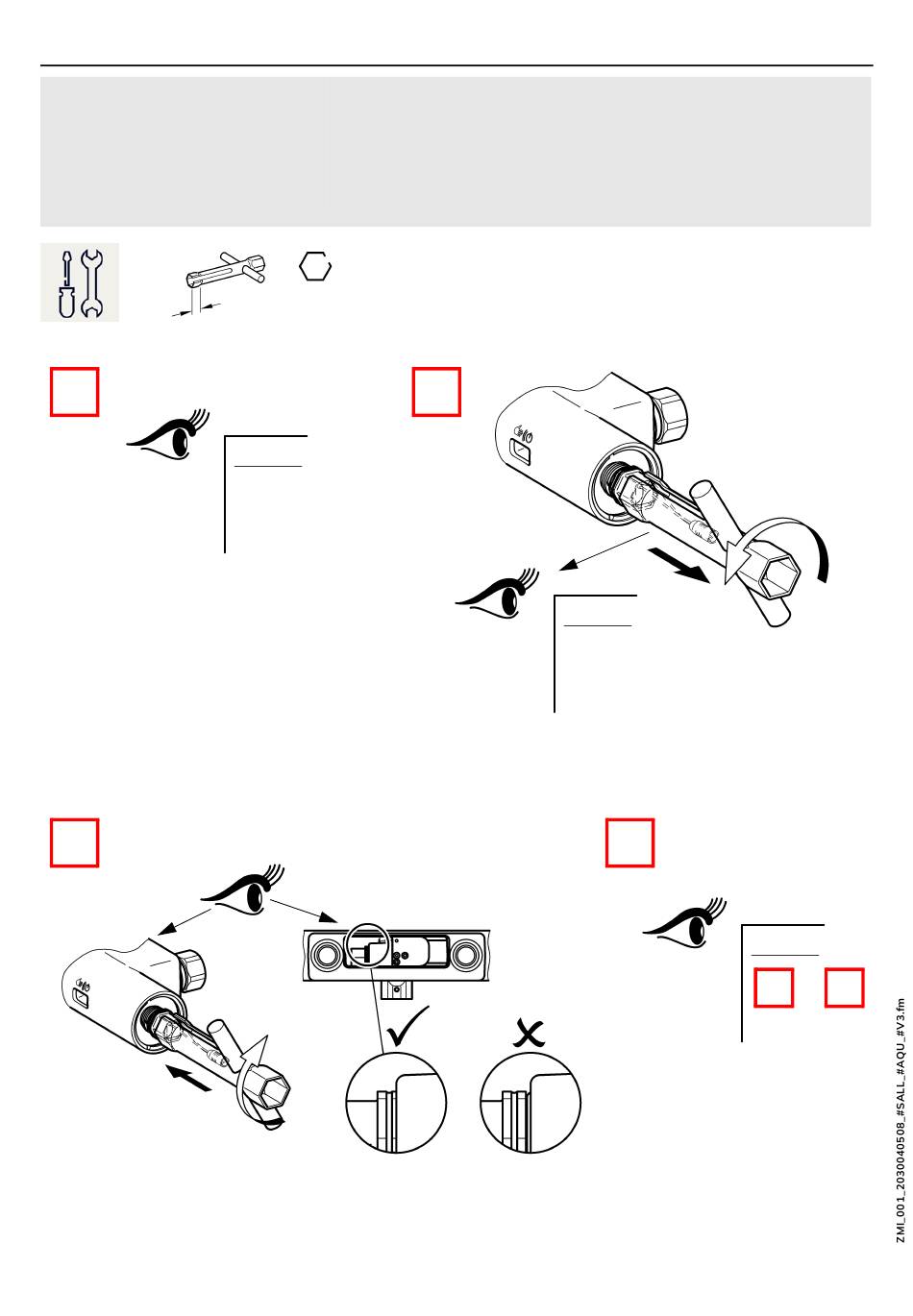 ZMI_001_2030040508_#SALL_#AQU_#V3.fm