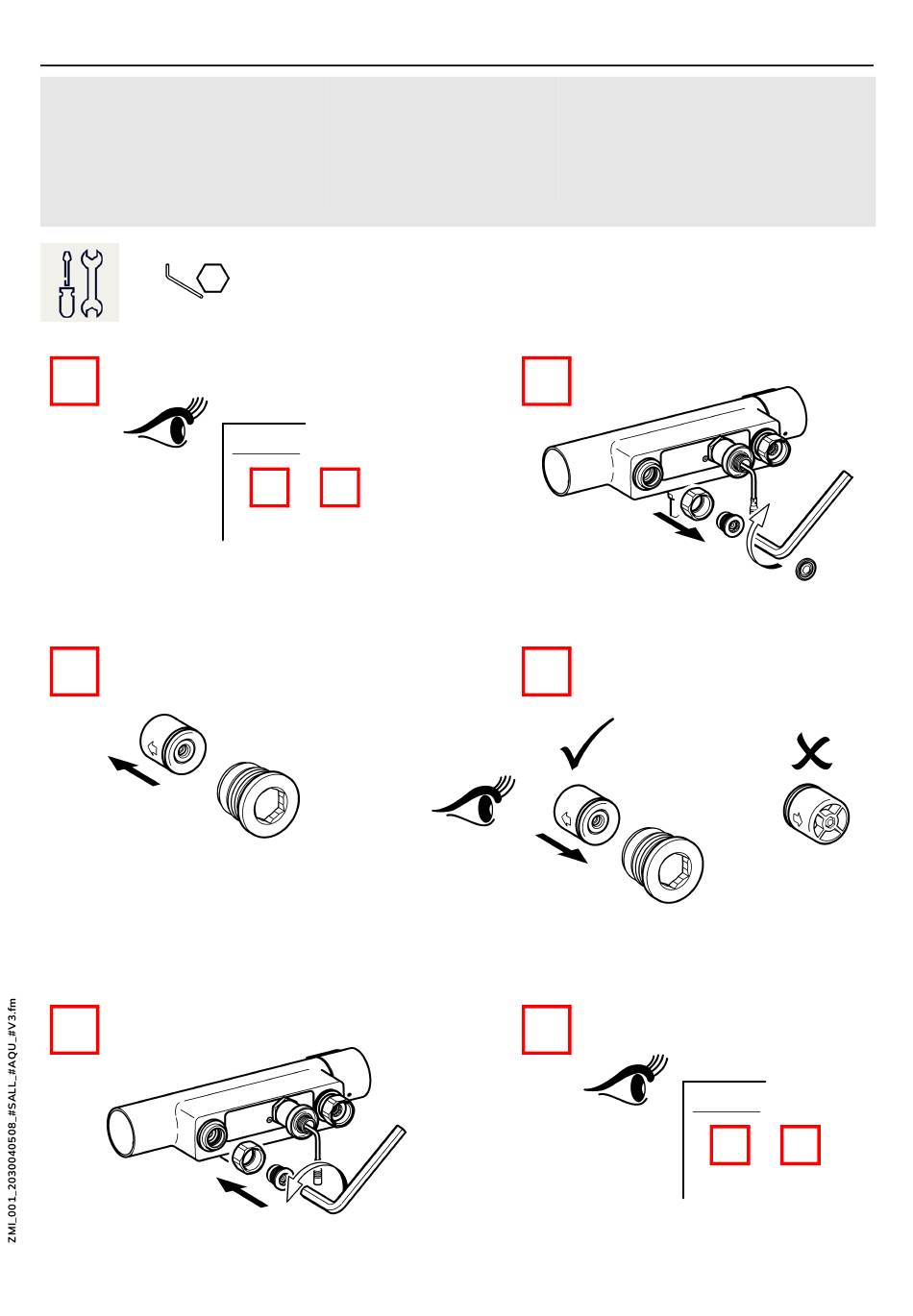 ZMI_001_2030040508_#SALL_#AQU_#V3.fm