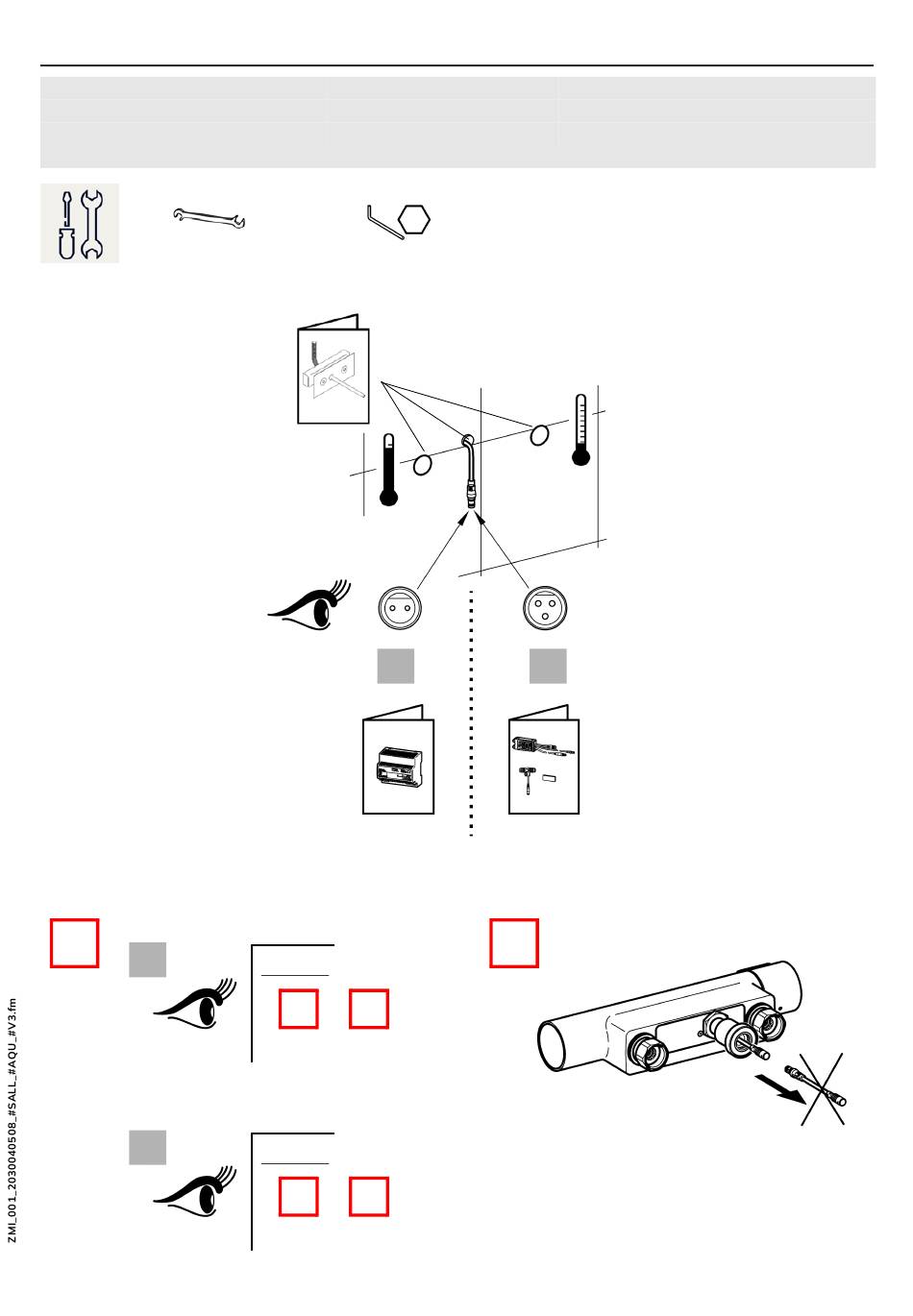 ZMI_001_2030040508_#SALL_#AQU_#V3.fm