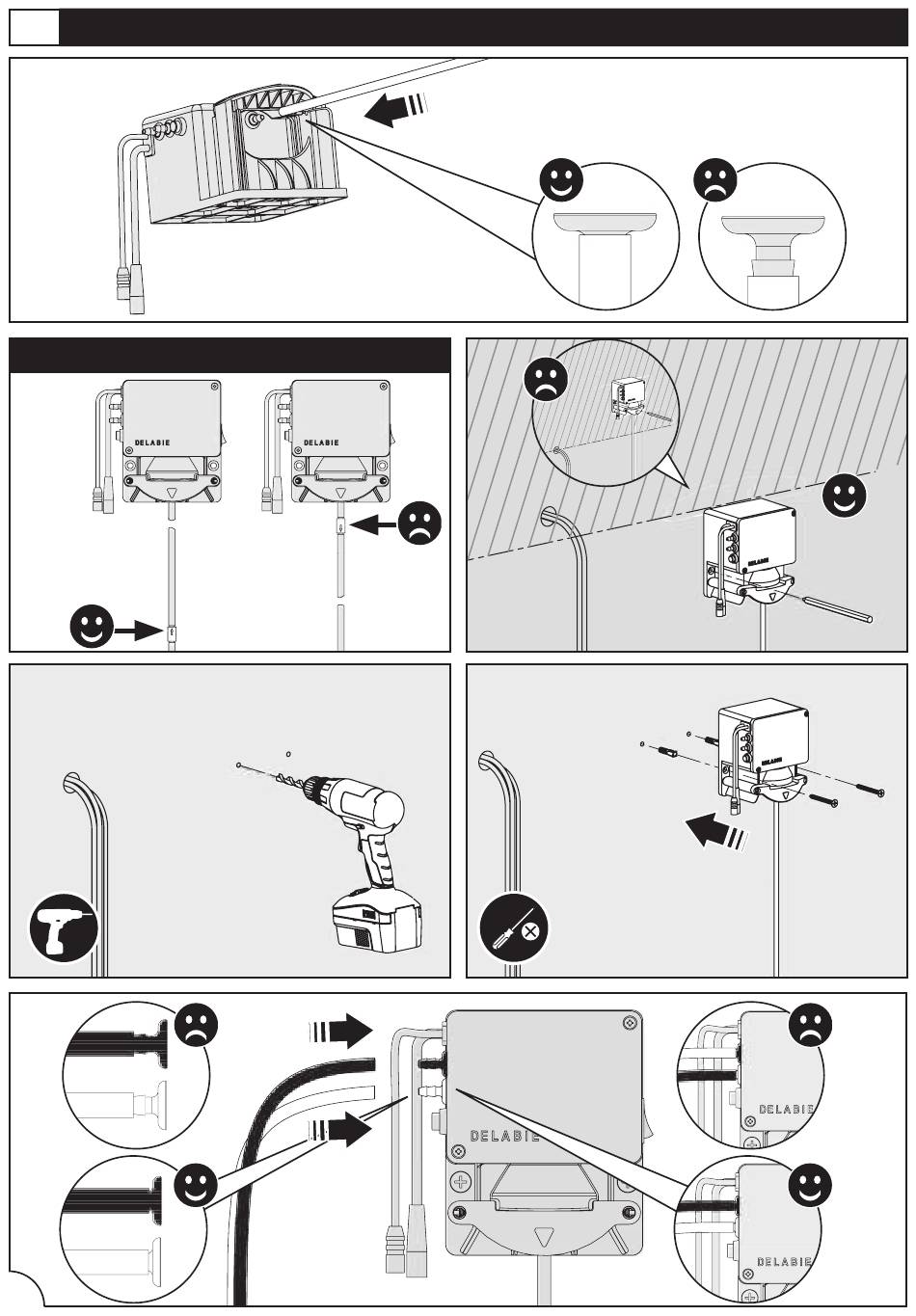 DELABIE

DELABIE

DELABIE

DELABIE

DELABIE

DELABIE

DELABIE