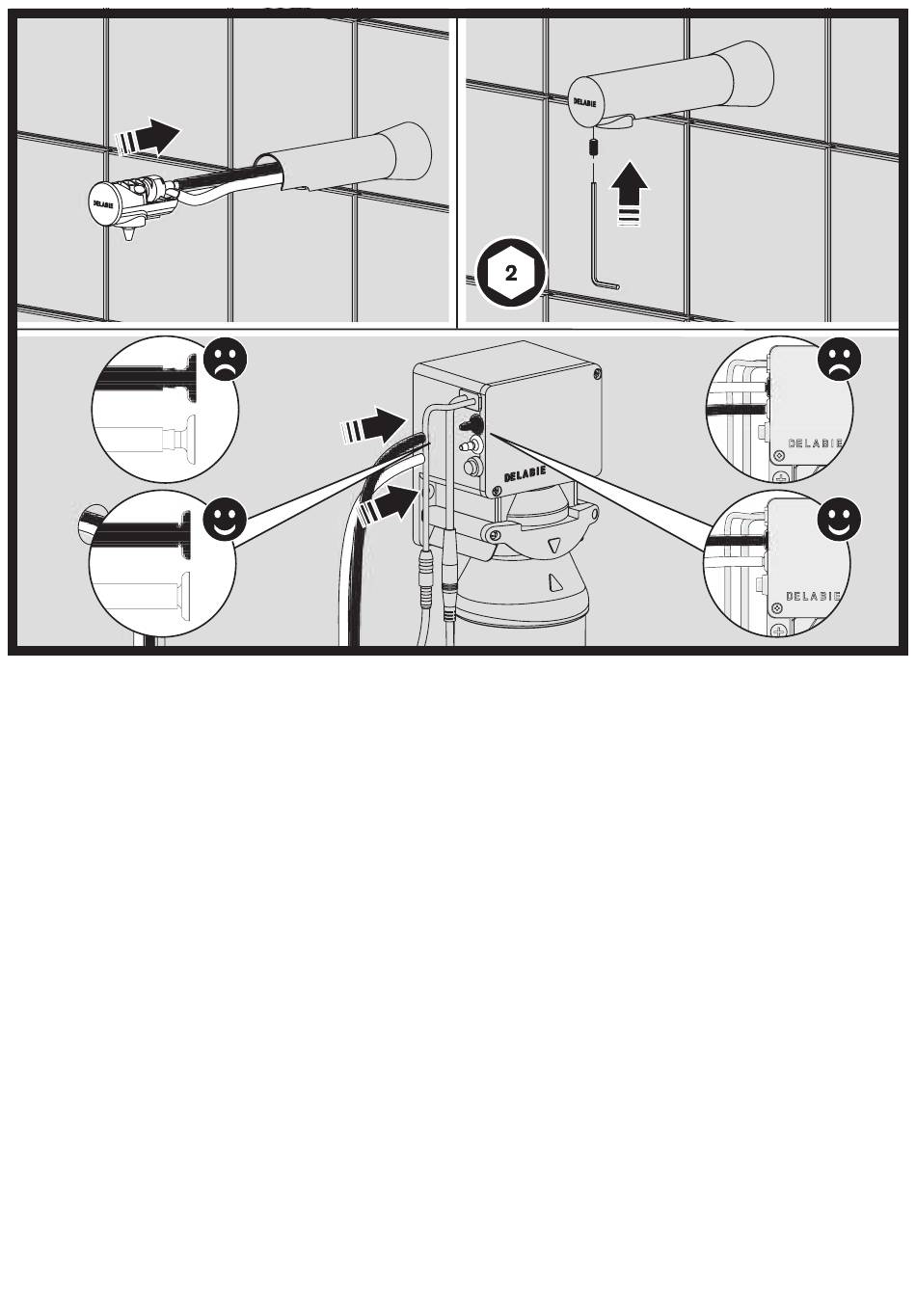 DELABIE

DELABIE

2

DELABIE

DELABIE

DELABIE