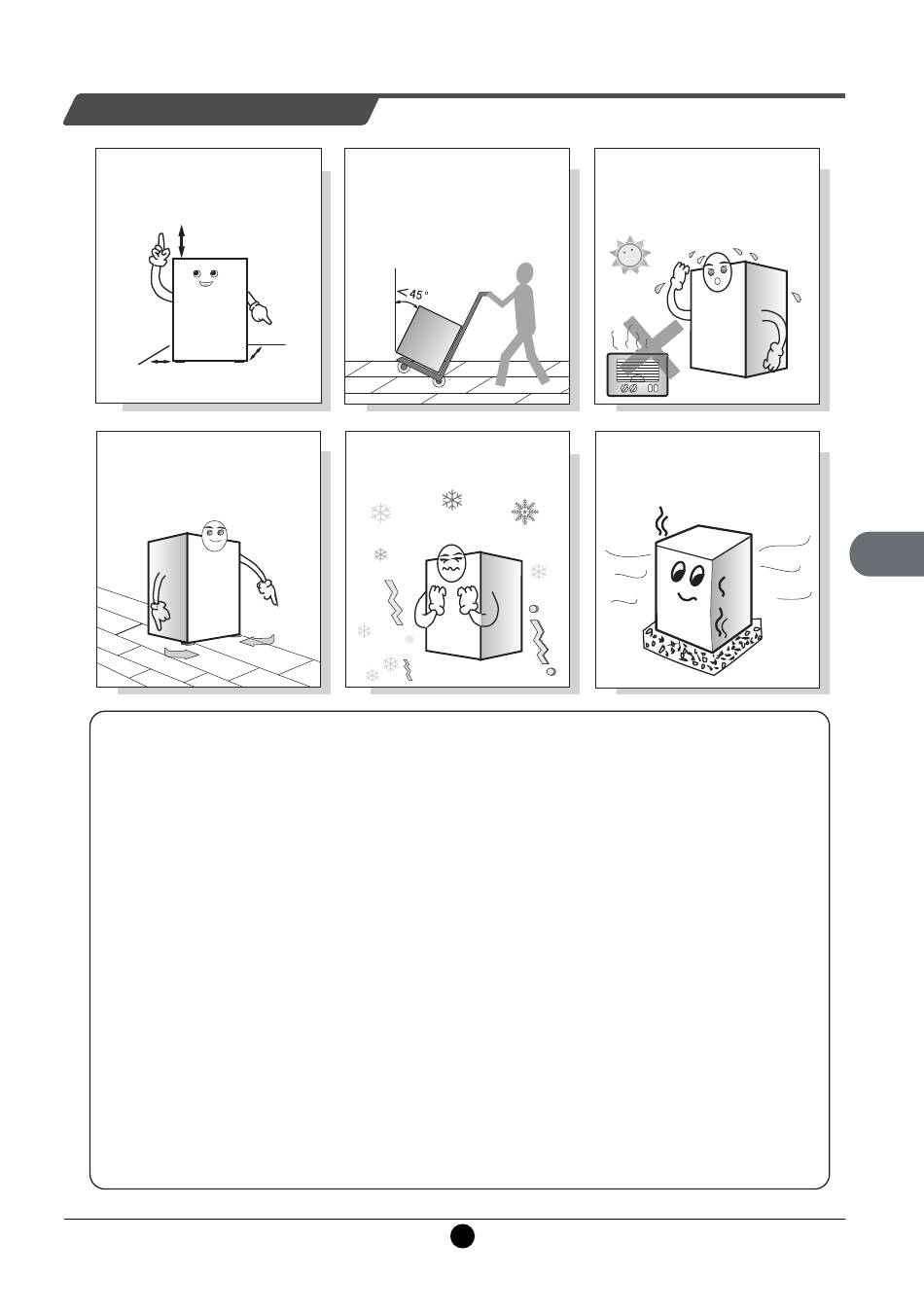 45°